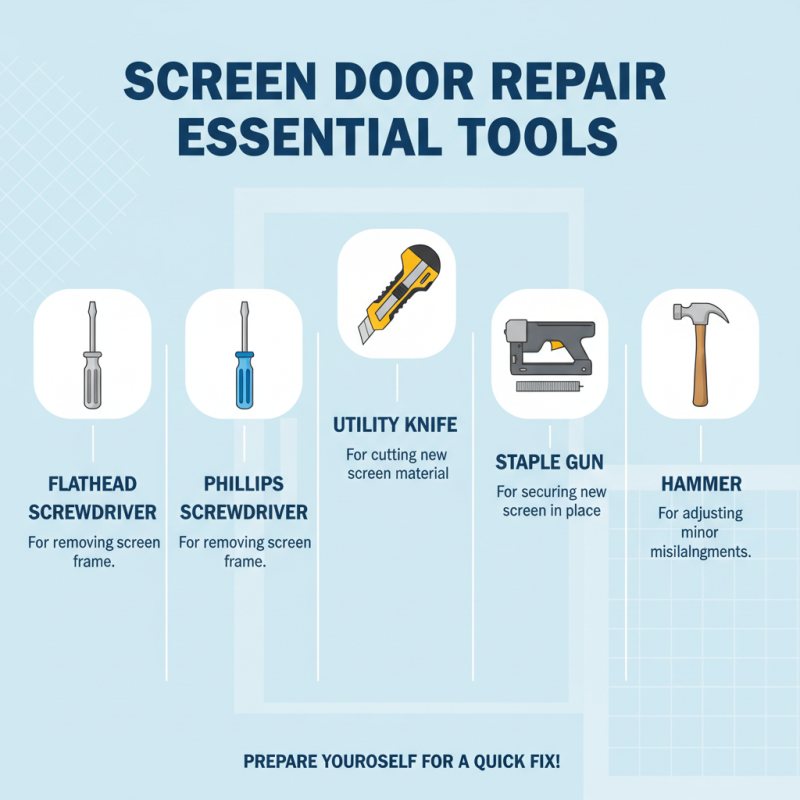 SCREEN DOOR REPAIR ESSENTIAL TOOLS

FLATHEAD SCREWDRIVER
For removing screen frame.

PHILLIPS SCREWDRIVER
For removing screen frame.

UTILITY KNIFE
For cutting new screen material

STAPLE GUN
For securing new screen in place

HAMMER
For adjusting minor misilalngments.

PREPARE YOUROSELF FOR A QUICK FIX!