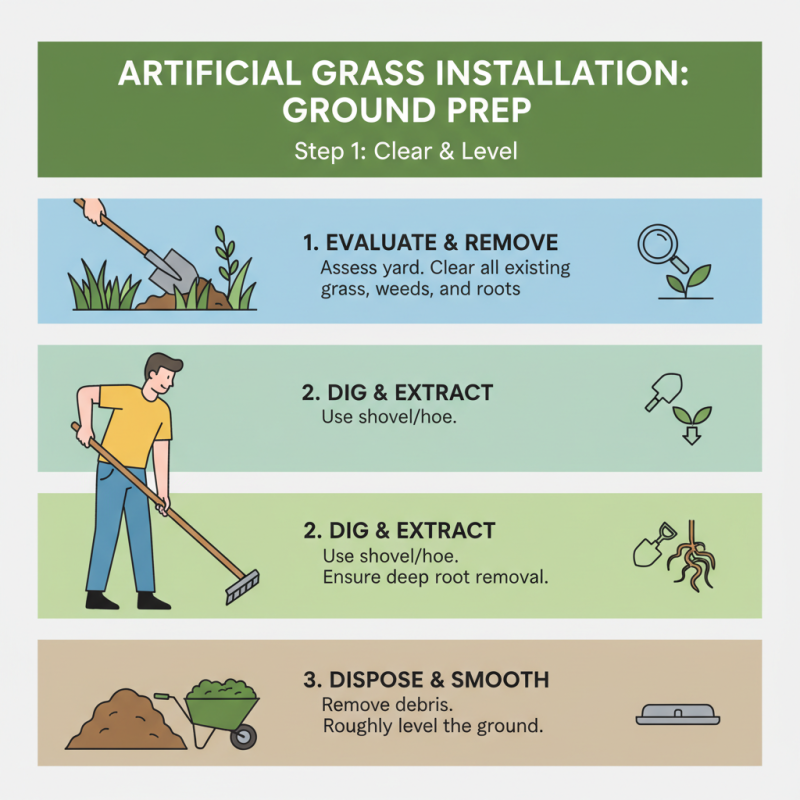 ARTIFICIAL GRASS INSTALLATION: GROUND PREP

Step 1: Clear & Level

1. EVALUATE & REMOVE
Assess yard. Clear all existing grass, weeds, and roots

2. DIG & EXTRACT
Use shovel/hoe.

2. DIG & EXTRACT
Use shovel/hoe.
Ensure deep root removal.

3. DISPOSE & SMOOTH
Remove debris.
Roughly level the ground.