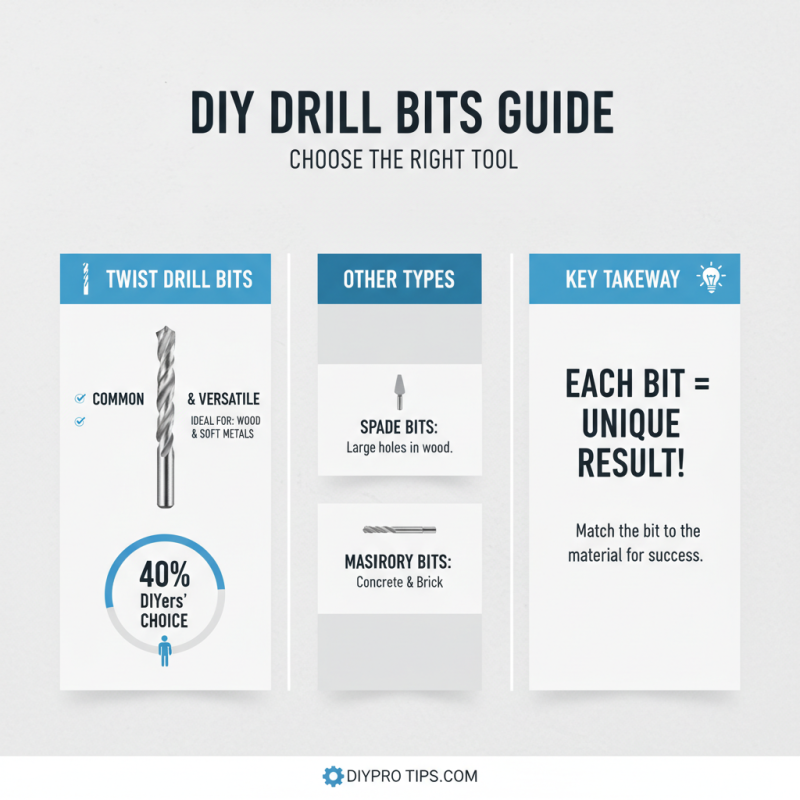 DIY DRILL BITS GUIDE

CHOOSE THE RIGHT TOOL

TWIST DRILL BITS

COMMON & VERSATILE

IDEAL FOR: WOOD & SOFT METALS

40% DIYers' CHOICE

OTHER TYPES

SPADE BITS:
Large holes in wood.

MASIRORY BITS:
Concrete & Brick

KEY TAKEWAY

EACH BIT = UNIQUE RESULT!

Match the bit to the material for success.

DIYPRO TIPS.COM