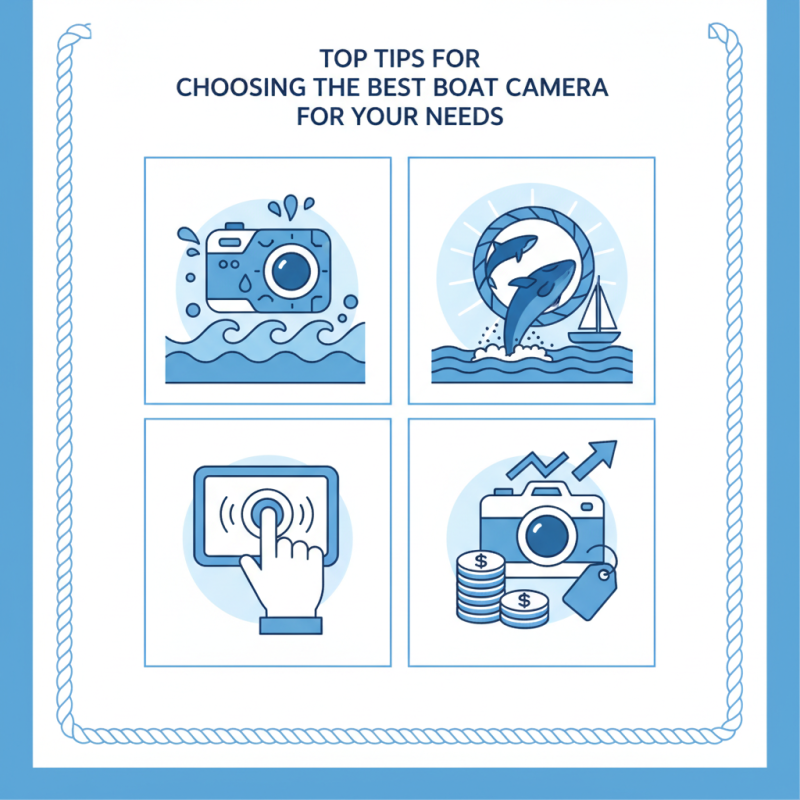 TOP TIPS FOR
CHOOSING THE BEST BOAT CAMERA
FOR YOUR NEEDS

$

$