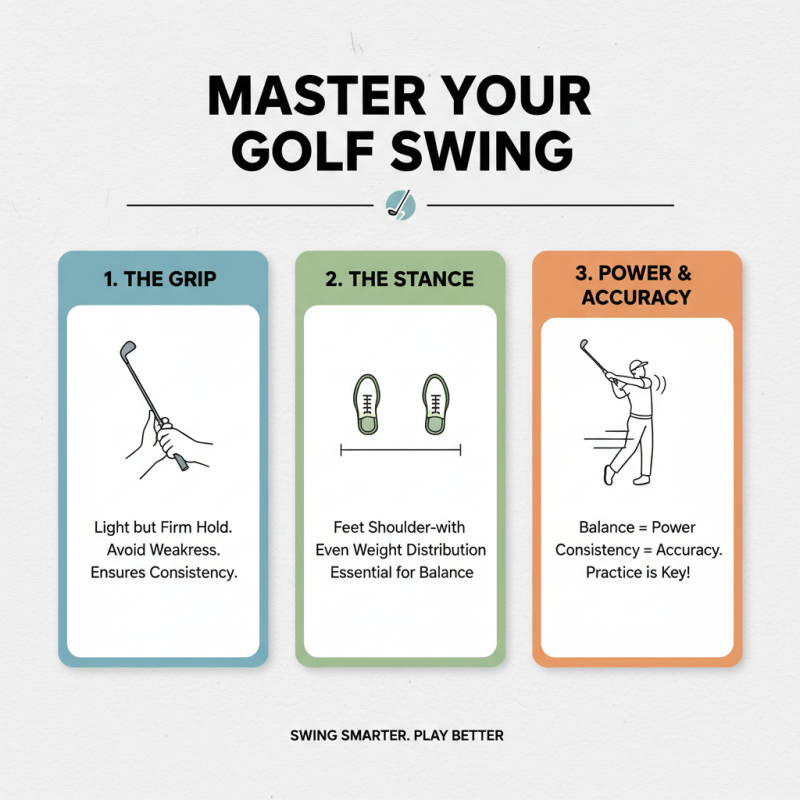 MASTER YOUR GOLF SWING

1. THE GRIP

Light but Firm Hold.
Avoid Weakress.
Ensures Consistency.

2. THE STANCE

Feet Shoulder-with
Even Weight Distribution
Essential for Balance

3. POWER & ACCURACY

Balance = Power
Consistency = Accuracy.
Practice is Key!

SWING SMARTER. PLAY BETTER