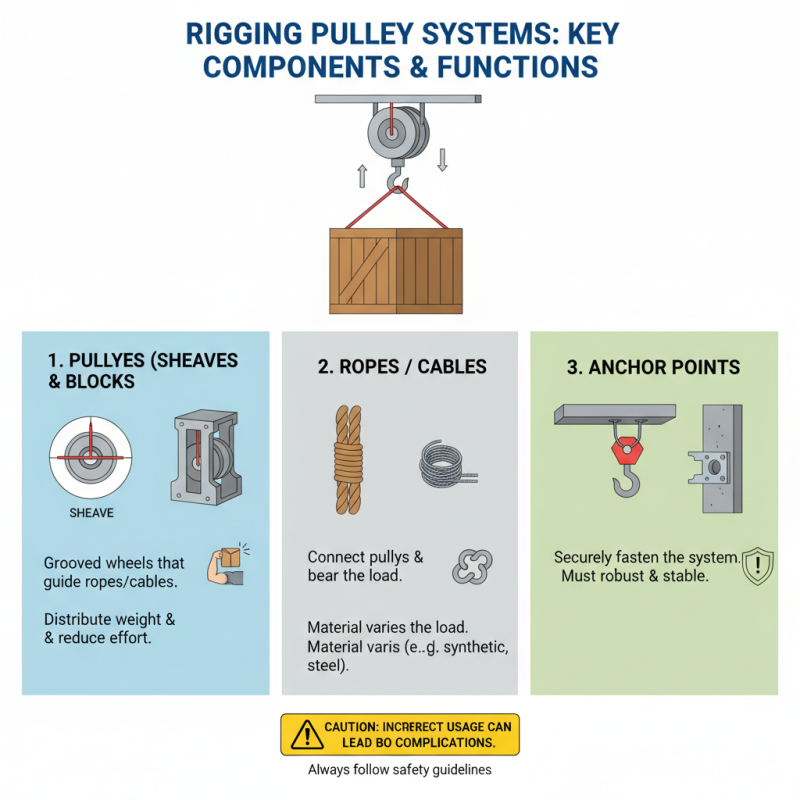 RIGGING PULLEY SYSTEMS: KEY COMPONENTS & FUNCTIONS

1. PULLYES (SHEAVES & BLOCKS

SHEAVE

Grooved wheels that guide ropes/cables.

Distribute weight & & reduce effort.

2. ROPES / CABLES

Connect pullys & bear the load.

Material varies the load. Material varis (e..g. synthetic, steel).

3. ANCHOR POINTS

Securely fasten the system. Must robust & stable.

CAUTION: INCRERECT USAGE CAN LEAD BO COMPLICATIONS.

Always follow safety guidelines