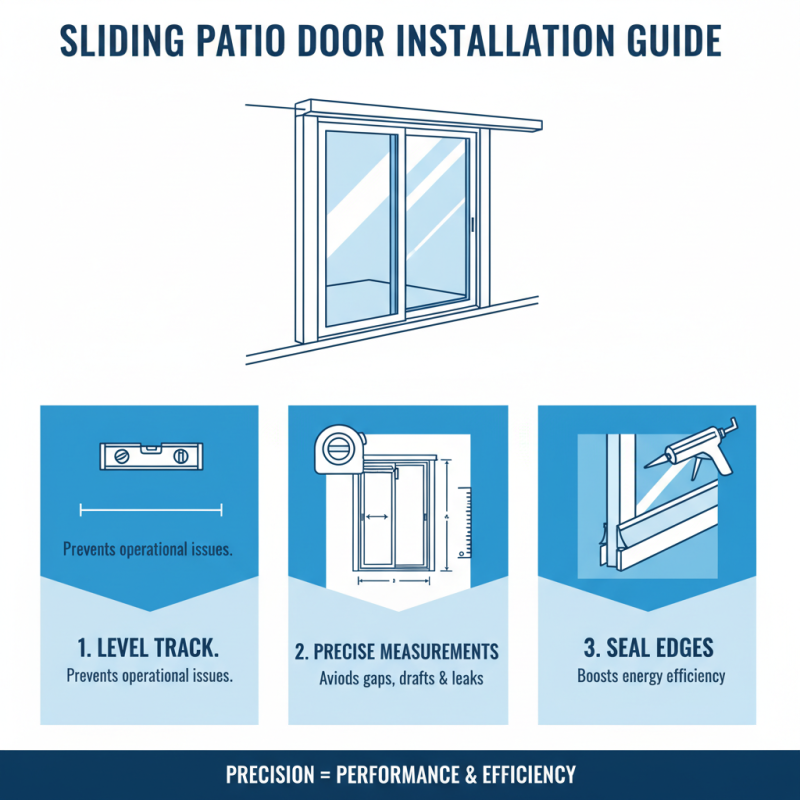 SLIDING PATIO DOOR INSTALLATION GUIDE

Prevents operational issues.

1. LEVEL TRACK.
Prevents operational issues.

2. PRECISE MEASUREMENTS
Aviods gaps, drafts & leaks

3. SEAL EDGES
Boosts energy efficiency

PRECISION = PERFORMANCE & EFFICIENCY