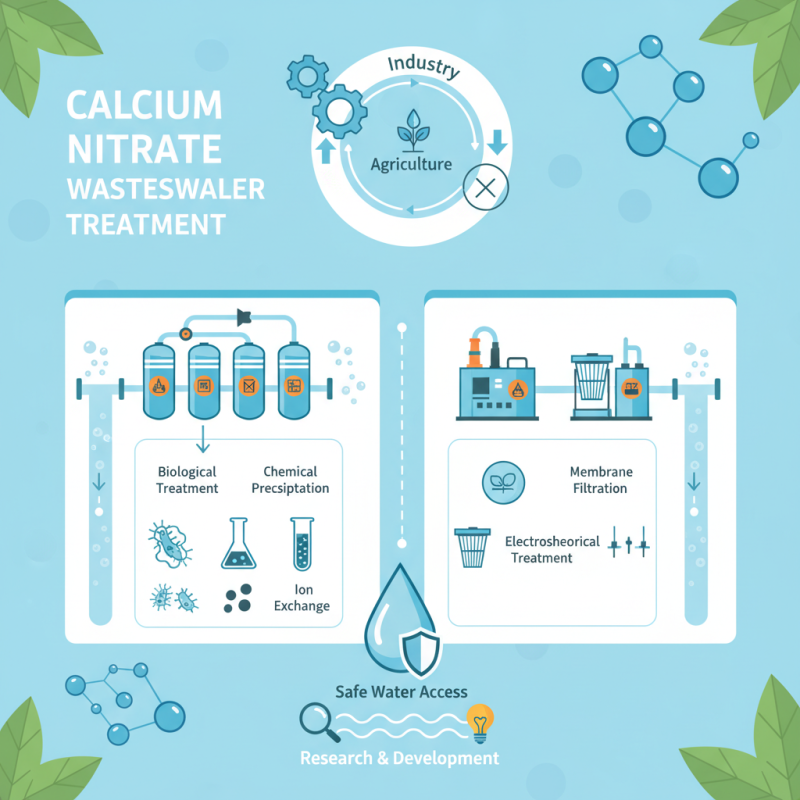 CALCIUM NITRATE WASTESWALER TREATMENT

Industry

Agriculture

Biological Treatment

Chemical Precsiptation

Ion Exchange

Membrane Filtration

Electrosheorical Treatment

Safe Water Access

Research & Development