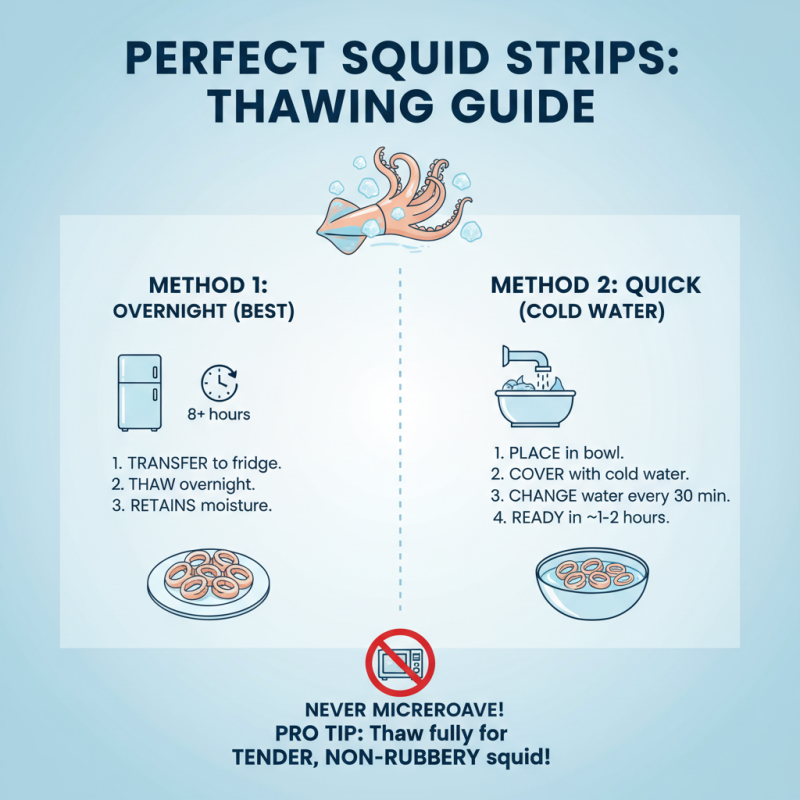 PERFECT SQUID STRIPS: THAWING GUIDE

METHOD 1: OVERNIGHT (BEST)

8+ hours

1. TRANSFER to fridge.
2. THAW overnight.
3. RETAINS moisture.

METHOD 2: QUICK (COLD WATER)

1. PLACE in bowl.
2. COVER with cold water.
3. CHANGE water every 30 min.
4. READY in ~1-2 hours.

NEVER MICREROAVE!
PRO TIP: Thaw fully for TENDER, NON-RUBBERY squid!