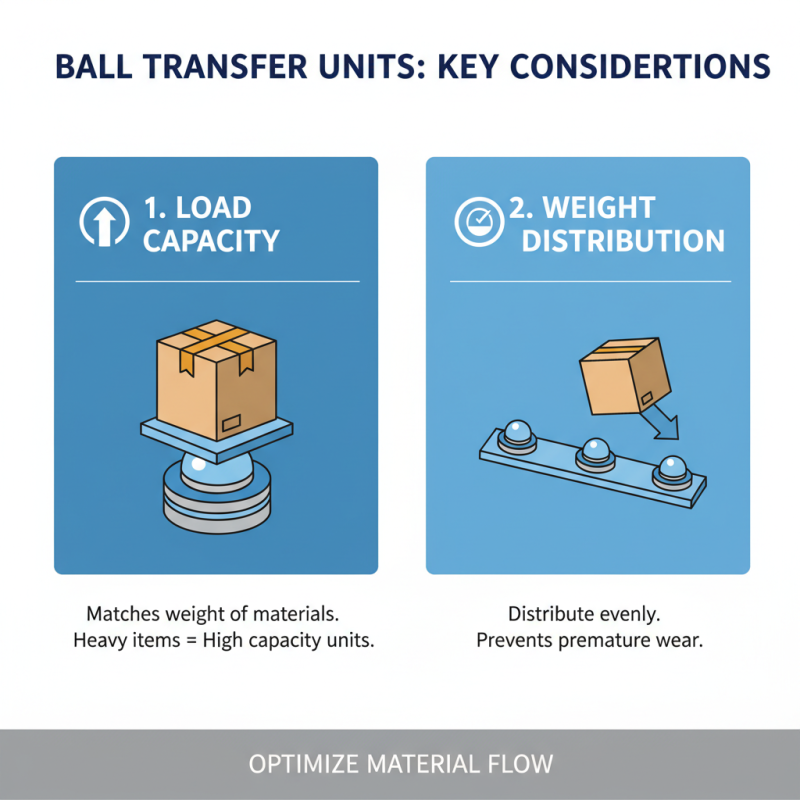 BALL TRANSFER UNITS: KEY CONSIDERTIONS

1. LOAD CAPACITY

Matches weight of materials.
Heavy items = High capacity units.

2. WEIGHT DISTRIBUTION

Distribute evenly.
Prevents premature wear.

OPTIMIZE MATERIAL FLOW