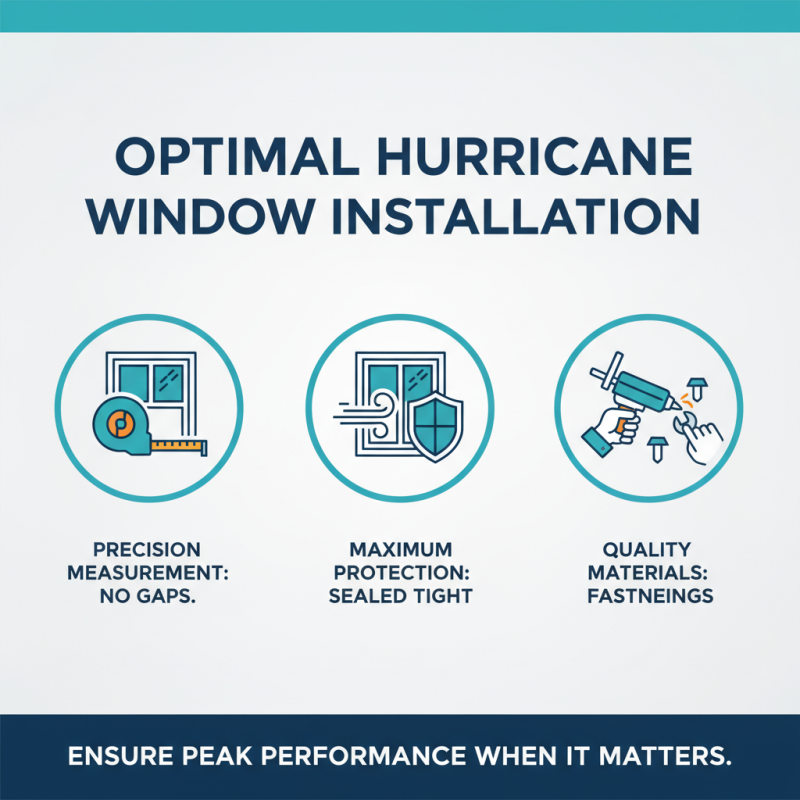 OPTIMAL HURRICANE WINDOW INSTALLATION

PRECISION MEASUREMENT: NO GAPS.

MAXIMUM PROTECTION: SEALED TIGHT

QUALITY MATERIALS: FASTNEINGS

ENSURE PEAK PERFORMANCE WHEN IT MATTERS.