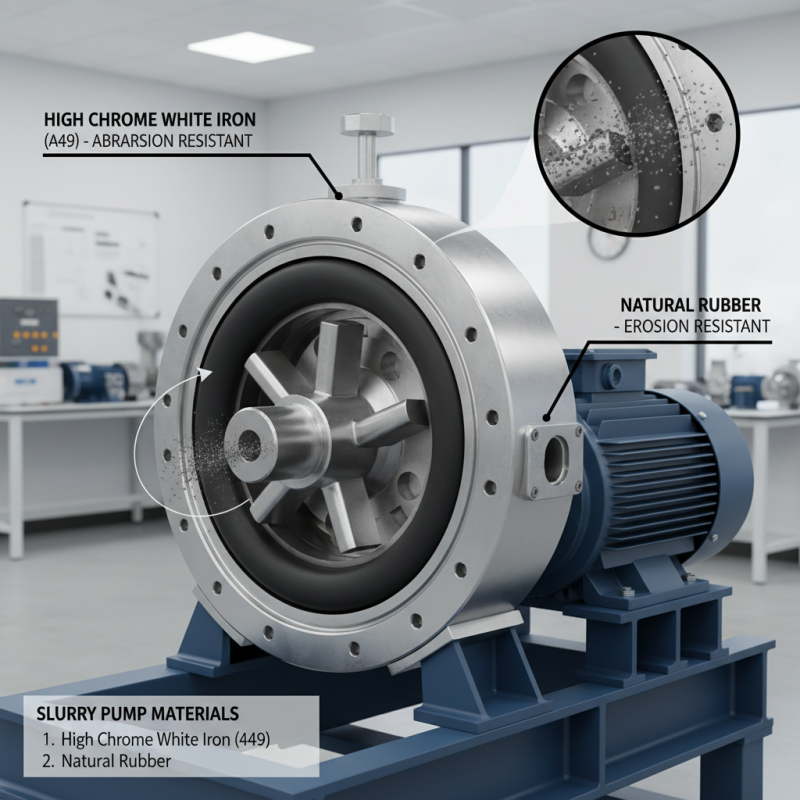 HIGH CHROME WHITE IRON
(A49) - ABRARSION RESISTANT

NATURAL RUBBER
- EROSION RESISTANT

SLURRY PUMP MATERIALS
1. High Chrome White Iron (449)
2. Natural Rubber