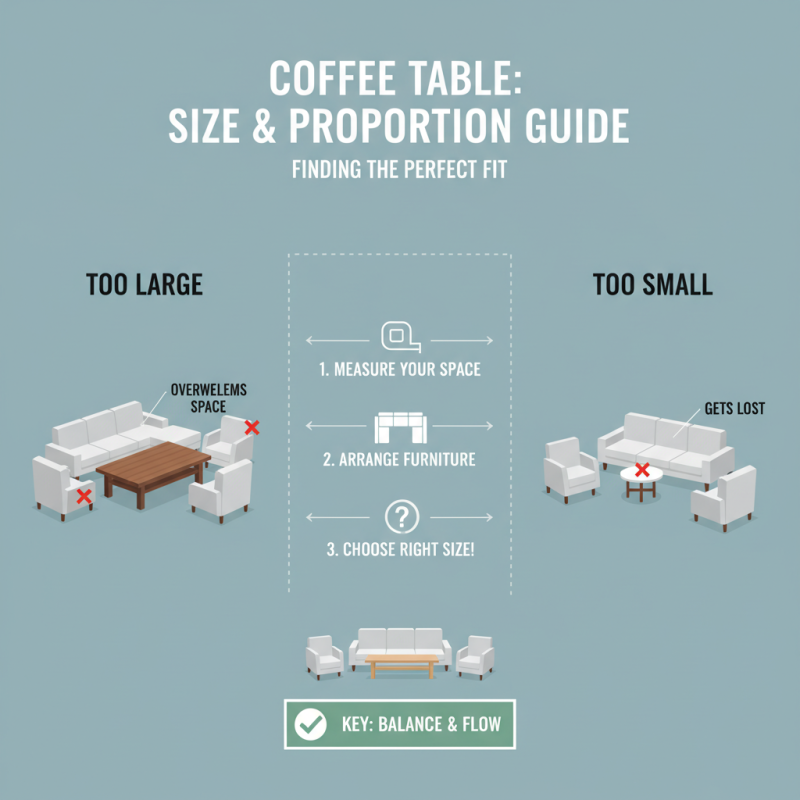 COFFEE TABLE:
SIZE & PROPORTION GUIDE

FINDING THE PERFECT FIT

TOO LARGE

OVERWELEMS SPACE

1. MEASURE YOUR SPACE

2. ARRANGE FURNITURE

3. CHOOSE RIGHT SIZE!

TOO SMALL

GETS LOST

KEY: BALANCE & FLOW