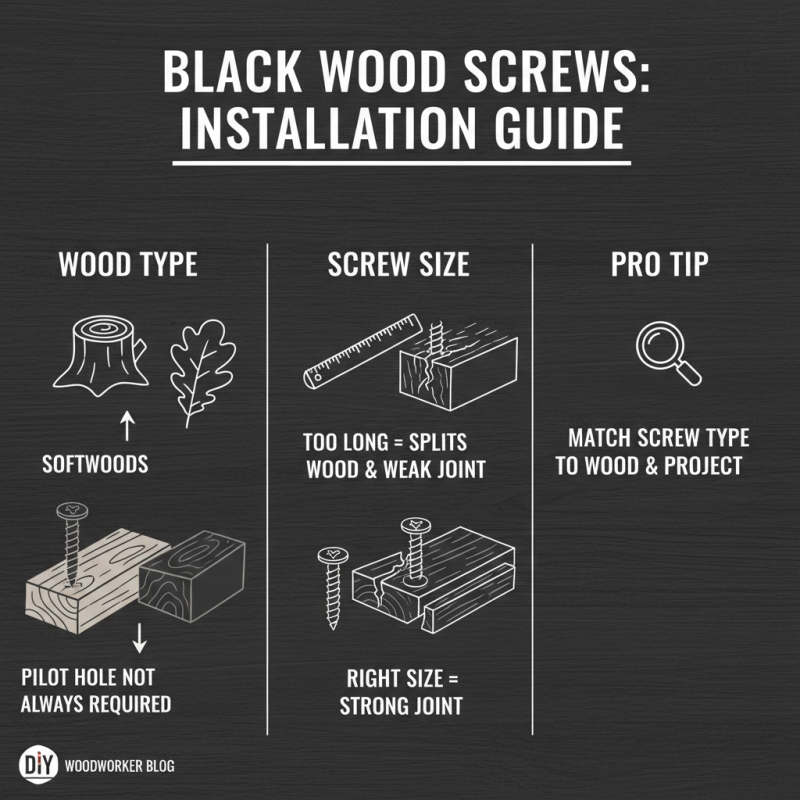 BLACK WOOD SCREWS: INSTALLATION GUIDE

WOOD TYPE

SOFTWOODS

PILOT HOLE NOT ALWAYS REQUIRED

SCREW SIZE

TOO LONG = SPLITS WOOD & WEAK JOINT

RIGHT SIZE = STRONG JOINT

PRO TIP

MATCH SCREW TYPE TO WOOD & PROJECT

DIY WOODWORKER BLOG