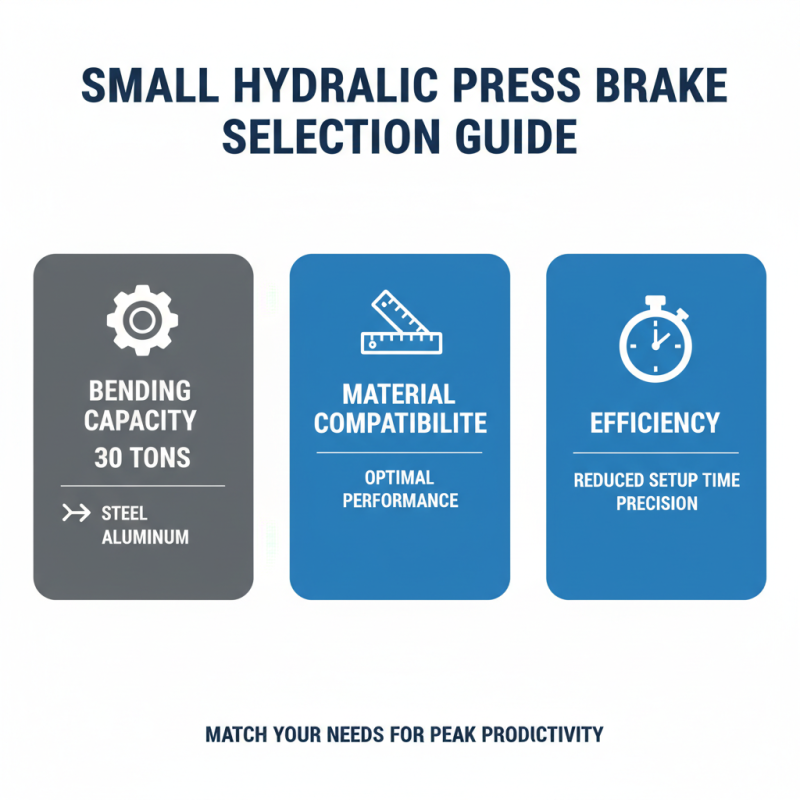 SMALL HYDRALIC PRESS BRAKE SELECTION GUIDE

BENDING CAPACITY
30 TONS

STEEL
ALUMINUM

MATERIAL COMPATIBILITE

OPTIMAL PERFORMANCE

EFFICIENCY

REDUCED SETUP TIME
PRECISION

MATCH YOUR NEEDS FOR PEAK PRODICTIVITY