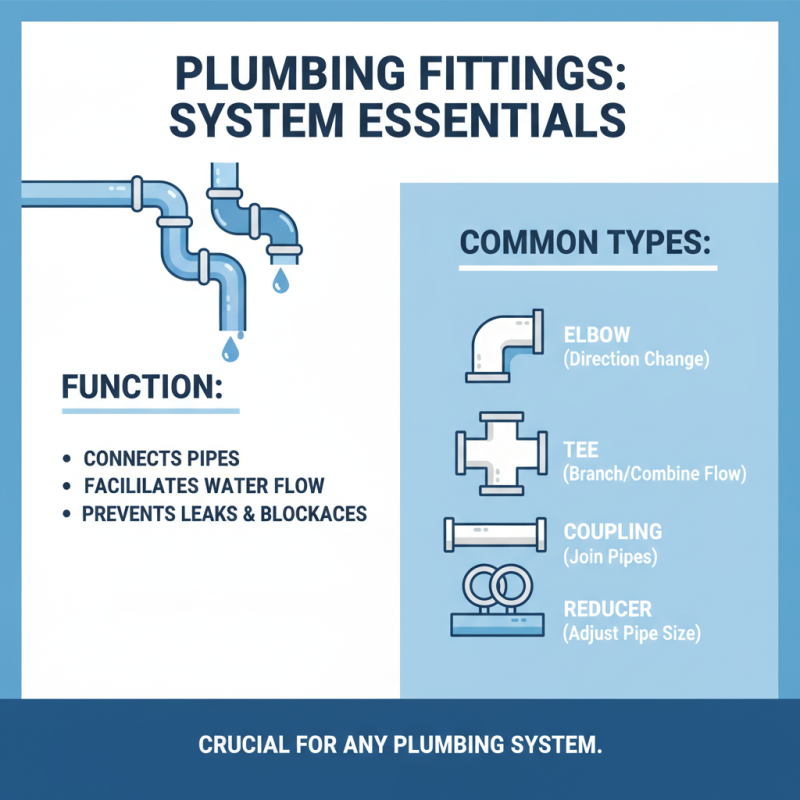 PLUMBING FITTINGS: SYSTEM ESSENTIALS

FUNCTION:

• CONNECTS PIPES
• FACILILATES WATER FLOW
• PREVENTS LEAKS & BLOCKACES

COMMON TYPES:

ELBOW
(Direction Change)

TEE
(Branch/Combine Flow)

COUPLING
(Join Pipes)

REDUCER
(Adjust Pipe Size)

CRUCIAL FOR ANY PLUMBING SYSTEM.