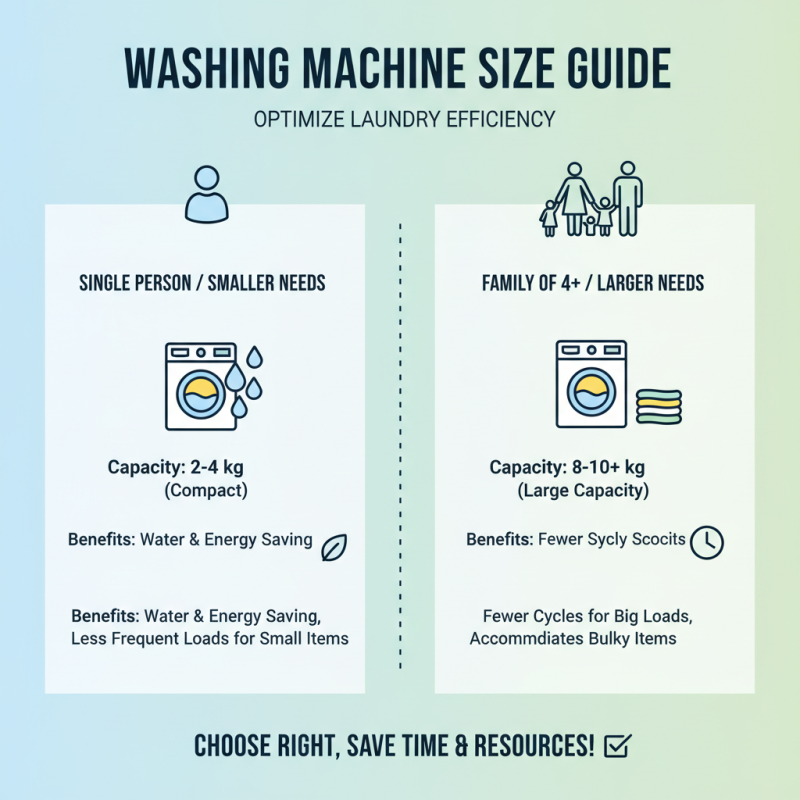 WASHING MACHINE SIZE GUIDE

OPTIMIZE LAUNDRY EFFICIENCY

SINGLE PERSON / SMALLER NEEDS

Capacity: 2-4 kg
(Compact)

Benefits: Water & Energy Saving

Benefits: Water & Energy Saving, Less Frequent Loads for Small Items

FAMILY OF 4+ / LARGER NEEDS

Capacity: 8-10+ kg
(Large Capacity)

Benefits: Fewer Sycly Scocits

Fewer Cycles for Big Loads, Accommdiates Bulky Items

CHOOSE RIGHT, SAVE TIME & RESOURCES!