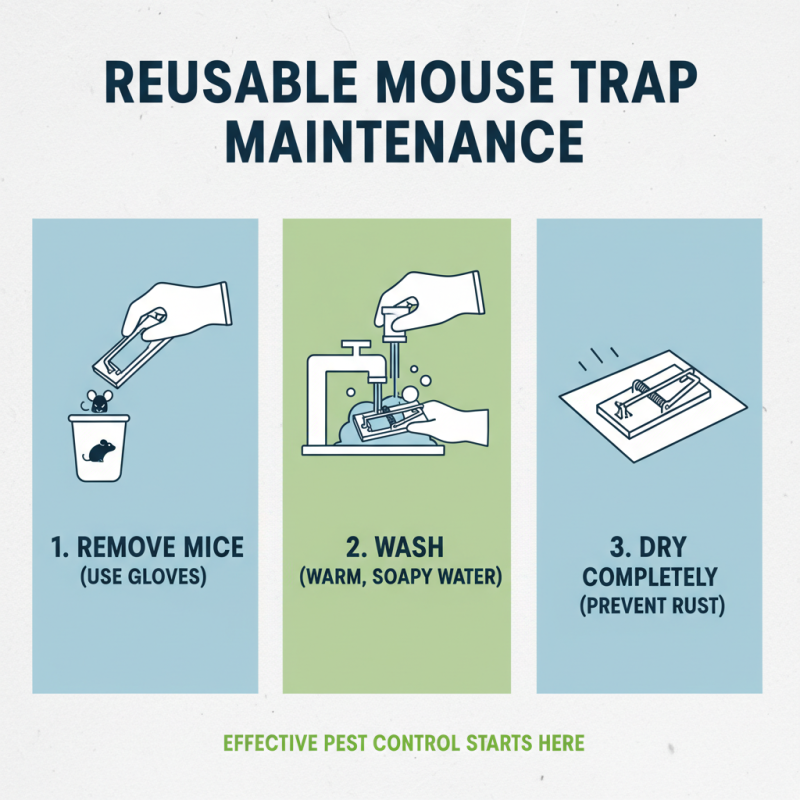 REUSABLE MOUSE TRAP MAINTENANCE

1. REMOVE MICE
(USE GLOVES)

2. WASH
(WARM, SOAPY WATER)

3. DRY COMPLETELY
(PREVENT RUST)

EFFECTIVE PEST CONTROL STARTS HERE