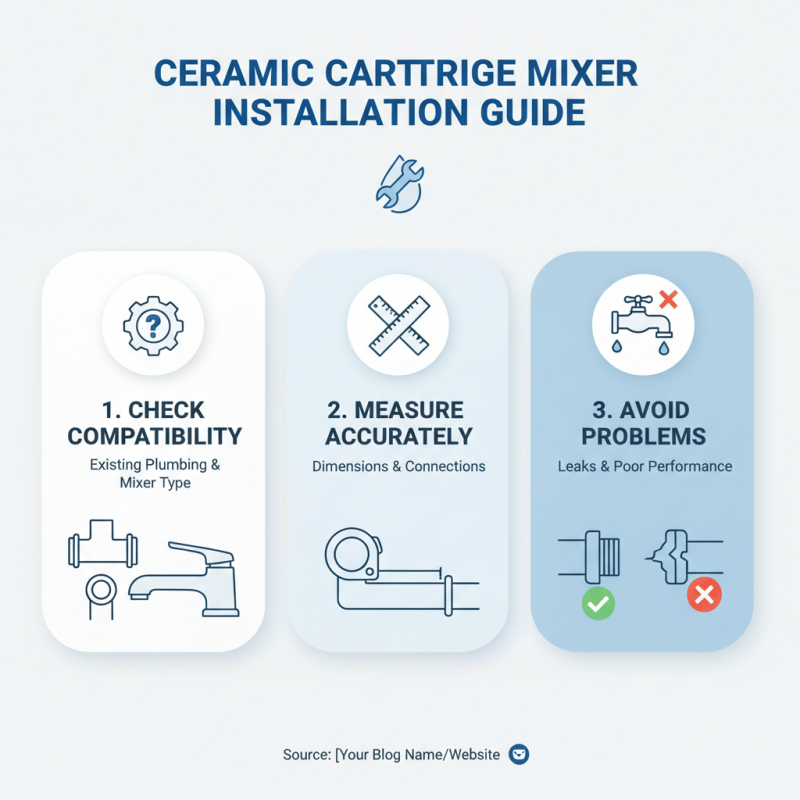 CERAMIC CARTTRIGE MIXER INSTALLATION GUIDE

1. CHECK COMPATIBILITY
Existing Plumbing & Mixer Type

2. MEASURE ACCURATELY
Dimensions & Connections

3. AVOID PROBLEMS
Leaks & Poor Performance

Source: [Your Blog Name/Website