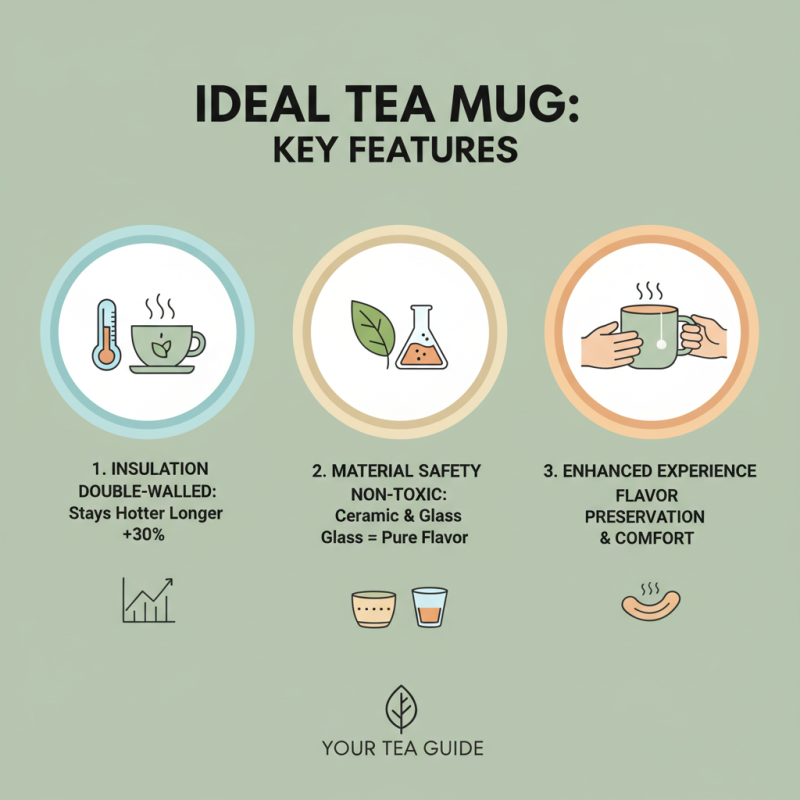 IDEAL TEA MUG:
KEY FEATURES

1. INSULATION
DOUBLE-WALLED:
Stays Hotter Longer
+30%

2. MATERIAL SAFETY
NON-TOXIC:
Ceramic & Glass
Glass = Pure Flavor

3. ENHANCED EXPERIENCE
FLAVOR
PRESERVATION
& COMFORT

YOUR TEA GUIDE