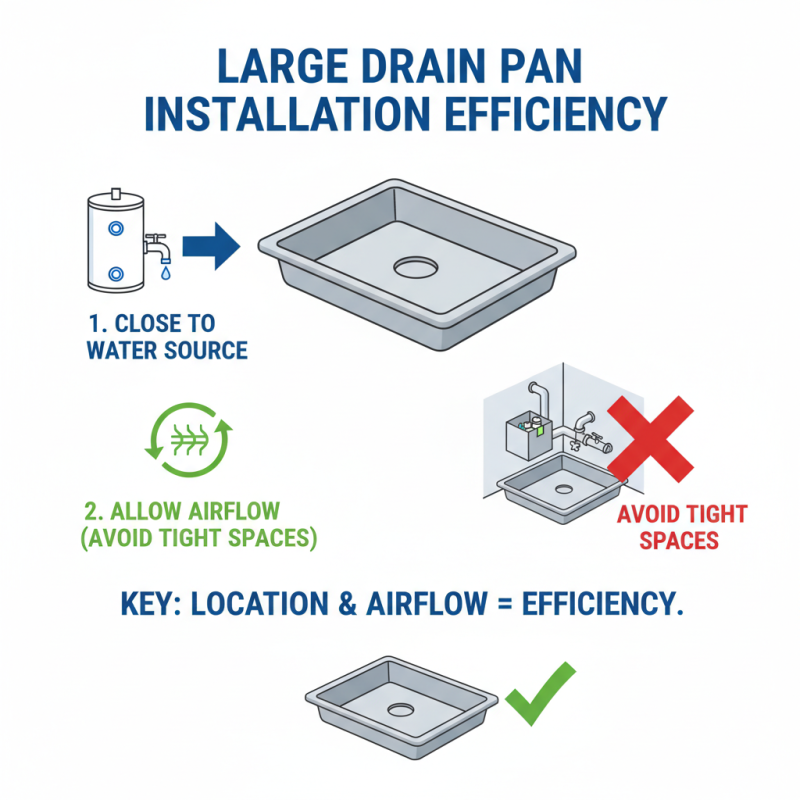 LARGE DRAIN PAN INSTALLATION EFFICIENCY

1. CLOSE TO WATER SOURCE

2. ALLOW AIRFLOW (AVOID TIGHT SPACES)

AVOID TIGHT SPACES

KEY: LOCATION & AIRFLOW = EFFICIENCY.