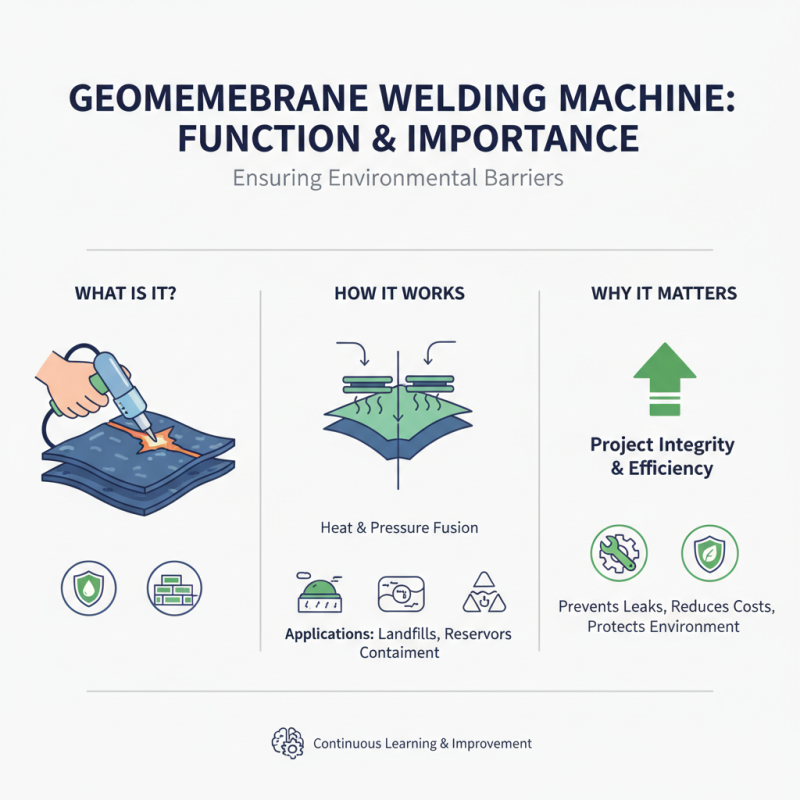 GEOMEMEBRANE WELDING MACHINE: FUNCTION & IMPORTANCE

Ensuring Environmental Barriers

WHAT IS IT?

HOW IT WORKS

Heat & Pressure Fusion

Applications: Landfills, Reservors Contaiment

WHY IT MATTERS

Project Integrity & Efficiency

Prevents Leaks, Reduces Costs, Protects Environment

Continuous Learning & Improvement