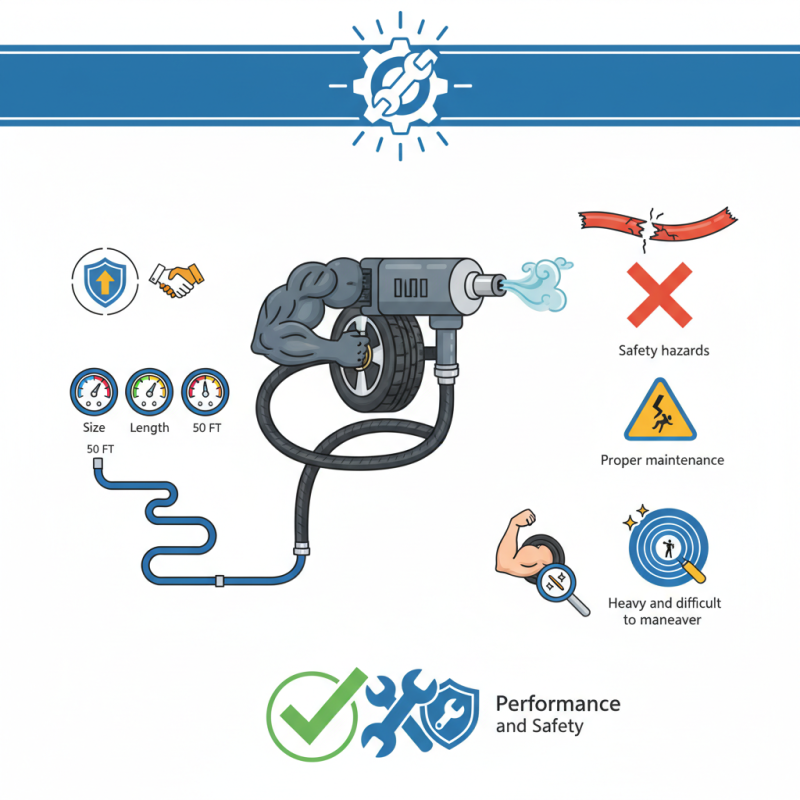 Size Length 50 FT

50 FT

Safety hazards

Proper maintenance

Heavy and difficult to maneaver

Performance and Safety