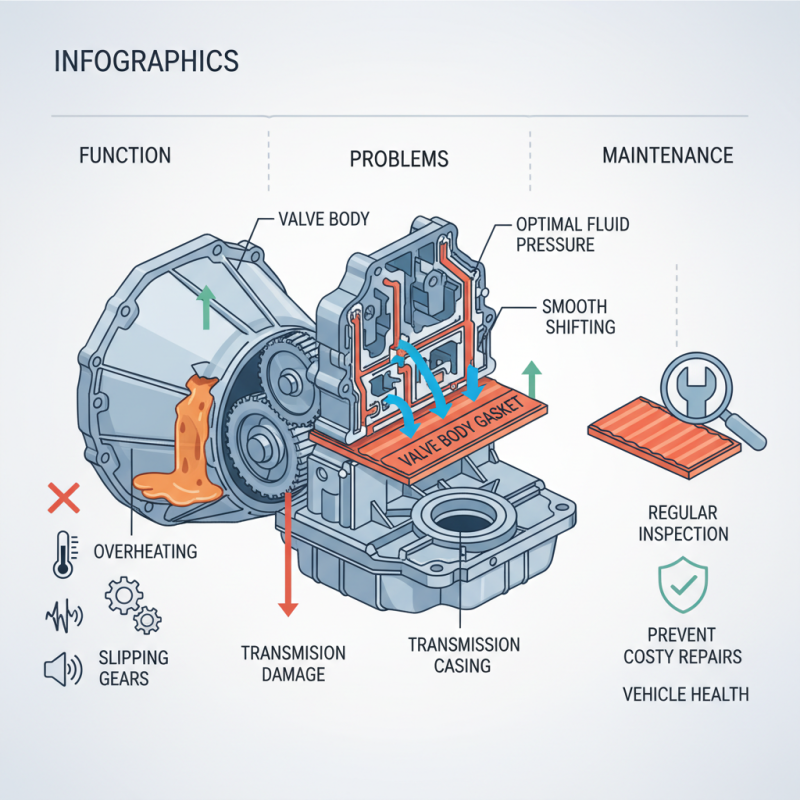 INFOGRAPHICS

FUNCTION

PROBLEMS

MAINTENANCE

VALVE BODY

OPTIMAL FLUID PRESSURE

SMOOTH SHIFTING

VALVE BODY GASKET

OVERHEATING

SLIPPING GEARS

TRANSMISSION DAMAGE

TRANSMISSION CASING

REGULAR INSPECTION

PREVENT COSTY REPAIRS

VEHICLE HEALTH