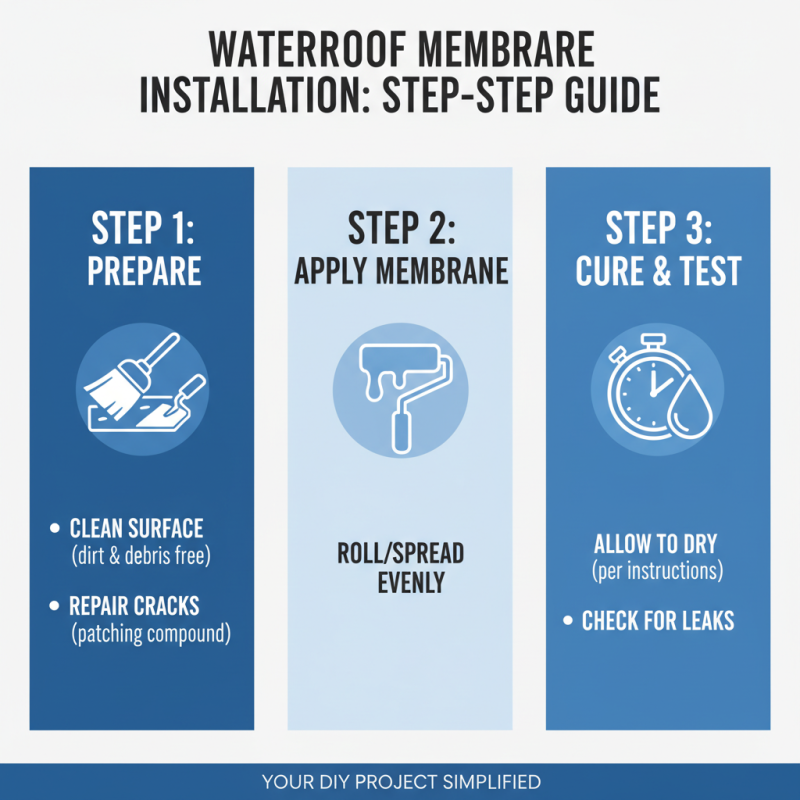 WATERROOF MEMBRARE INSTALLATION: STEP-STEP GUIDE

STEP 1: PREPARE

• CLEAN SURFACE (dirt & debris free)

• REPAIR CRACKS (patching compound)

STEP 2: APPLY MEMBRANE

ROLL/SPREAD EVENLY

STEP 3: CURE & TEST

ALLOW TO DRY (per instructions)

• CHECK FOR LEAKS

YOUR DIY PROJECT SIMPLIFIED