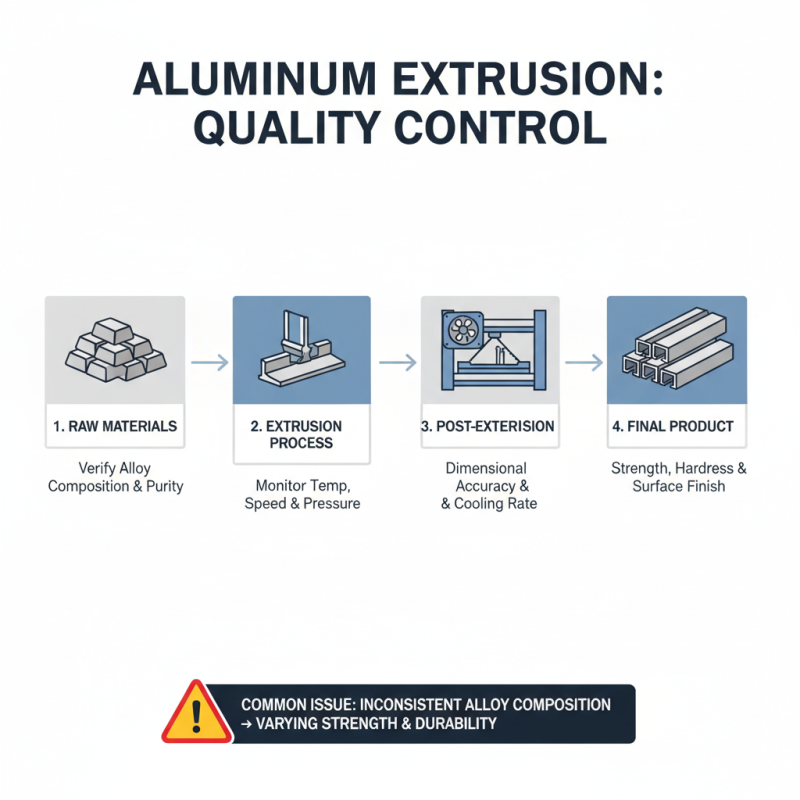 ALUMINUM EXTRUSION: QUALITY CONTROL

1. RAW MATERIALS

Verify Alloy Composition & Purity

2. EXTRUSION PROCESS

Monitor Temp, Speed & Pressure

3. POST-EXTERISION

Dimensional Accuracy & & Cooling Rate

4. FINAL PRODUCT

Strength, Hardness & Surface Finish

!

COMMON ISSUE: INCONSISTENT ALLOY COMPOSITION → VARYING STRENGTH & DURABILITY