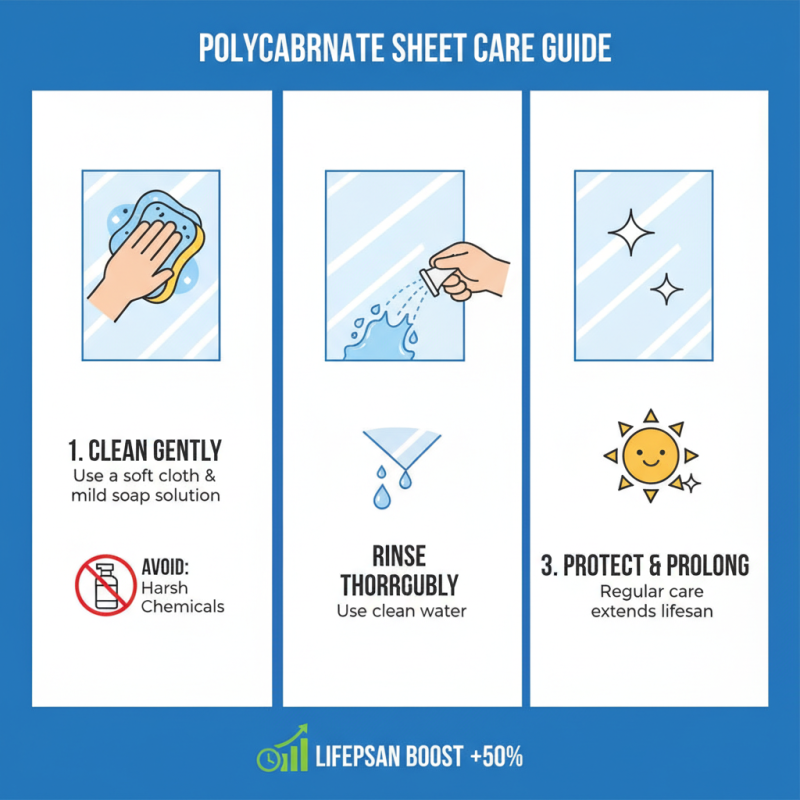 POLYCABRNATE SHEET CARE GUIDE

1. CLEAN GENTLY
Use a soft cloth & mild soap solution

AVOID:
Harsh Chemicals

RINSE THORRGUBLY
Use clean water

3. PROTECT & PROLONG
Regular care extends lifesan

LIFEPSAN BOOST +50%