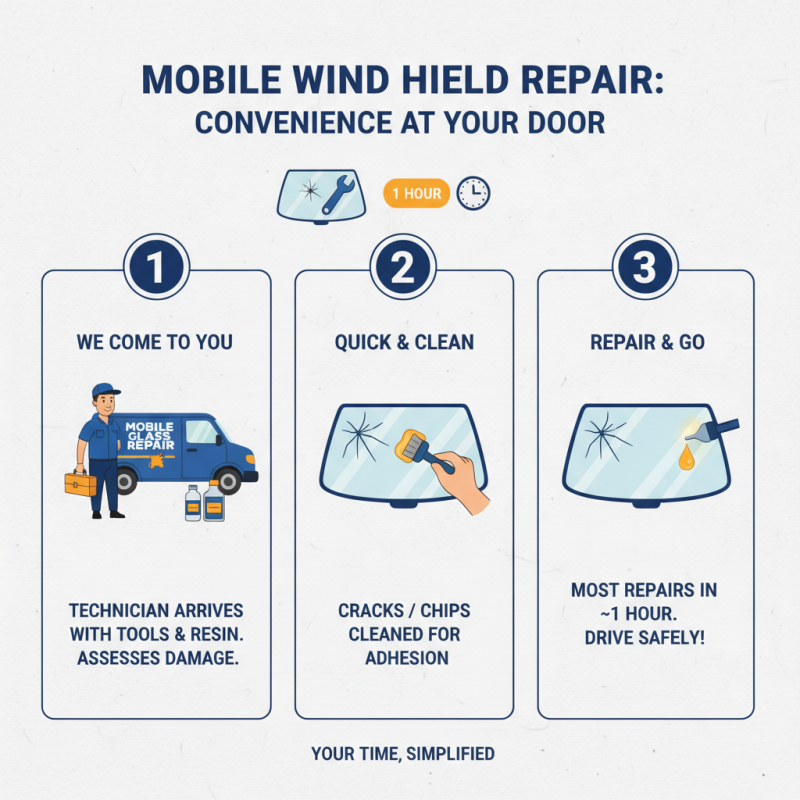 MOBILE WIND HIELD REPAIR:
CONVENIENCE AT YOUR DOOR

1 HOUR

1

WE COME TO YOU

MOBILE GLASS REPAIR

TECHNICIAN ARRIVES WITH TOOLS & RESIN. ASSESSES DAMAGE.

2

QUICK & CLEAN

CRACKS / CHIPS CLEANED FOR ADHESION

3

REPAIR & GO

MOST REPAIRS IN ~1 HOUR. DRIVE SAFELY!

YOUR TIME, SIMPLIFIED