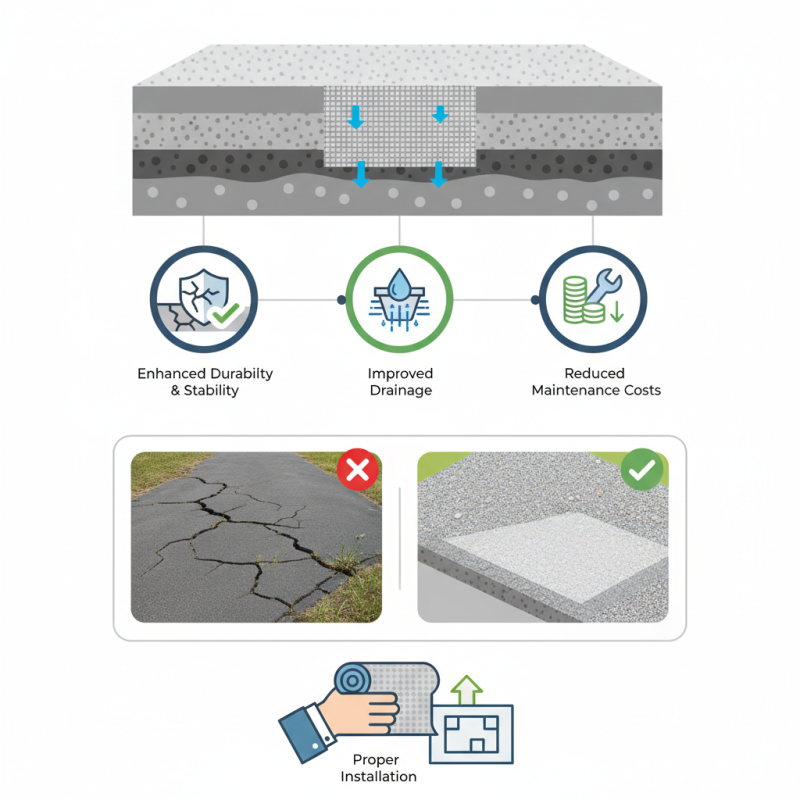 Enhanced Durabilty & Stability

Improved Drainage

Reduced Maintenance Costs

Proper Installation