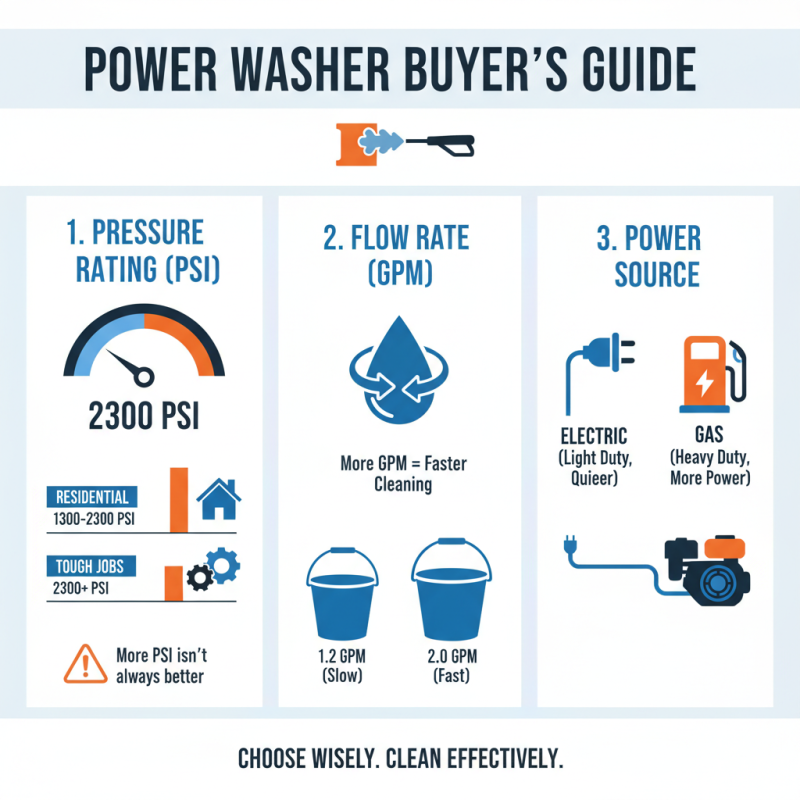 POWER WASHER BUYER'S GUIDE

1. PRESSURE RATING (PSI)

2300 PSI

RESIDENTIAL
1300-2300 PSI

TOUGH JOBS
2300+ PSI

More PSI isn't always better

2. FLOW RATE (GPM)

More GPM = Faster Cleaning

1.2 GPM (Slow)

2.0 GPM (Fast)

3. POWER SOURCE

ELECTRIC (Light Duty, Quieer)

GAS (Heavy Duty, More Power)

CHOOSE WISELY. CLEAN EFFECTIVELY.