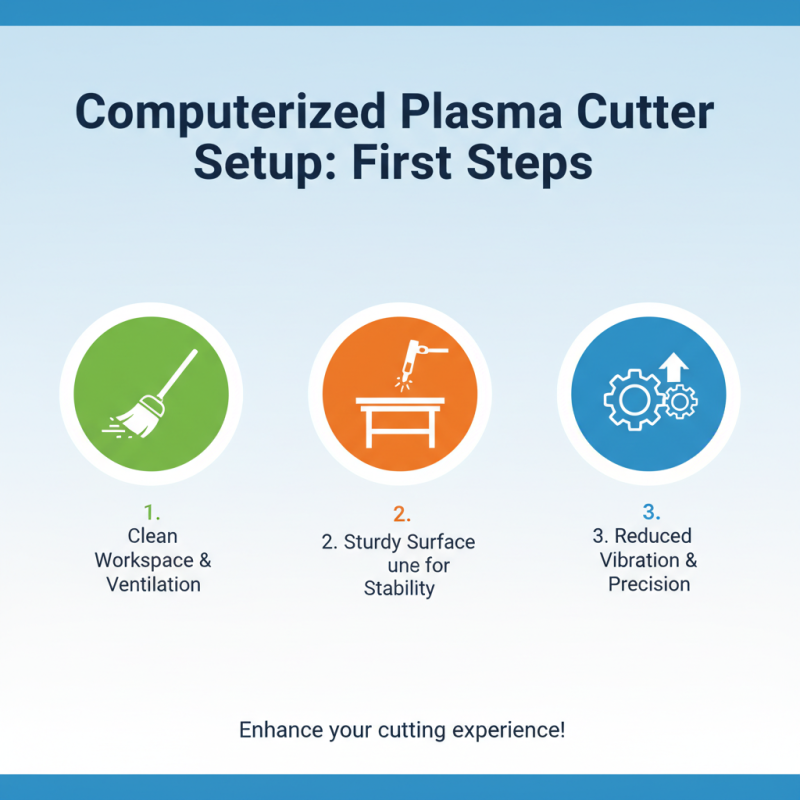 Computerized Plasma Cutter Setup: First Steps

1.
Clean Workspace & Ventilation

2.
2. Sturdy Surface une for Stability

3.
3. Reduced Vibration & Precision

Enhance your cutting experience!