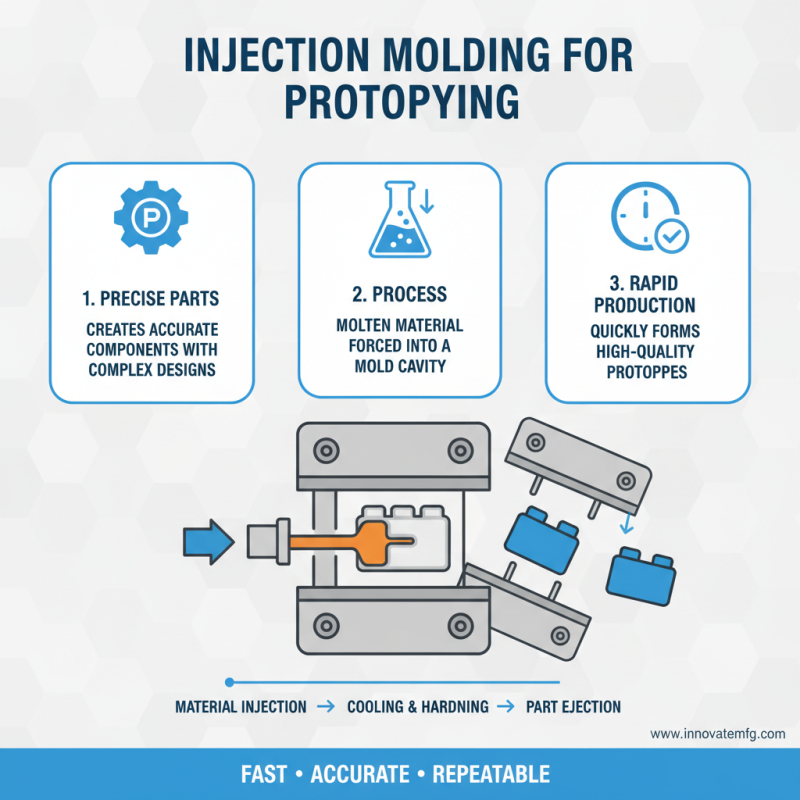 INJECTION MOLDING FOR PROTOPYING

P

1. PRECISE PARTS
CREATES ACCURATE COMPONENTS WITH COMPLEX DESIGNS

2. PROCESS
MOLTEN MATERIAL FORCED INTO A MOLD CAVITY

3. RAPID PRODUCTION
QUICKLY FORMS HIGH-QUALITY PROTOPPES

MATERIAL INJECTION → COOLING & HARDNING → PART EJECTION

www.innovatemfg.com

FAST • ACCURATE • REPEATABLE