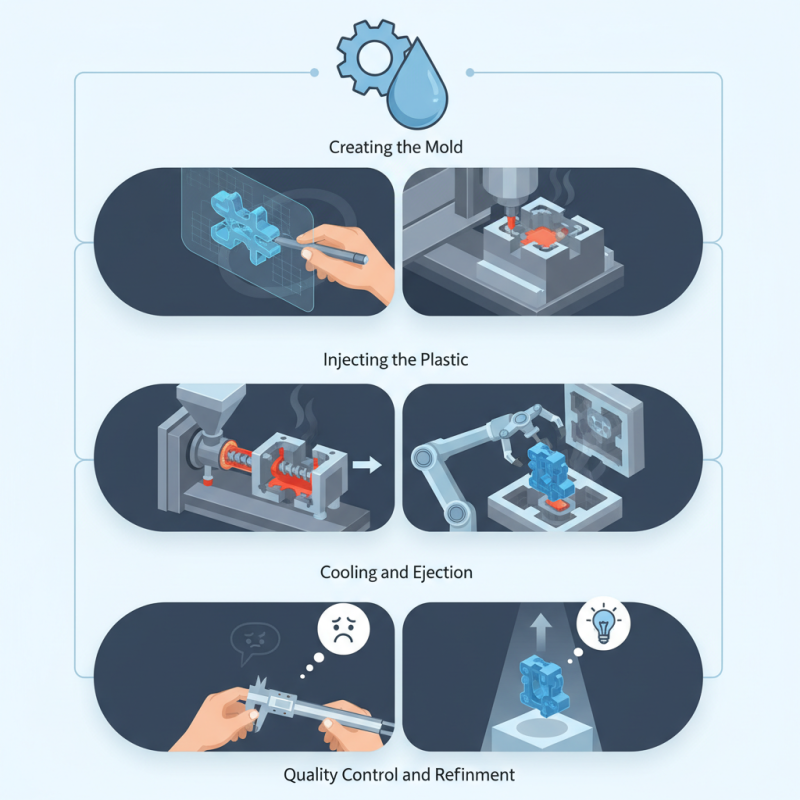 Creating the Mold

Injecting the Plastic

Cooling and Ejection

Quality Control and Refinment