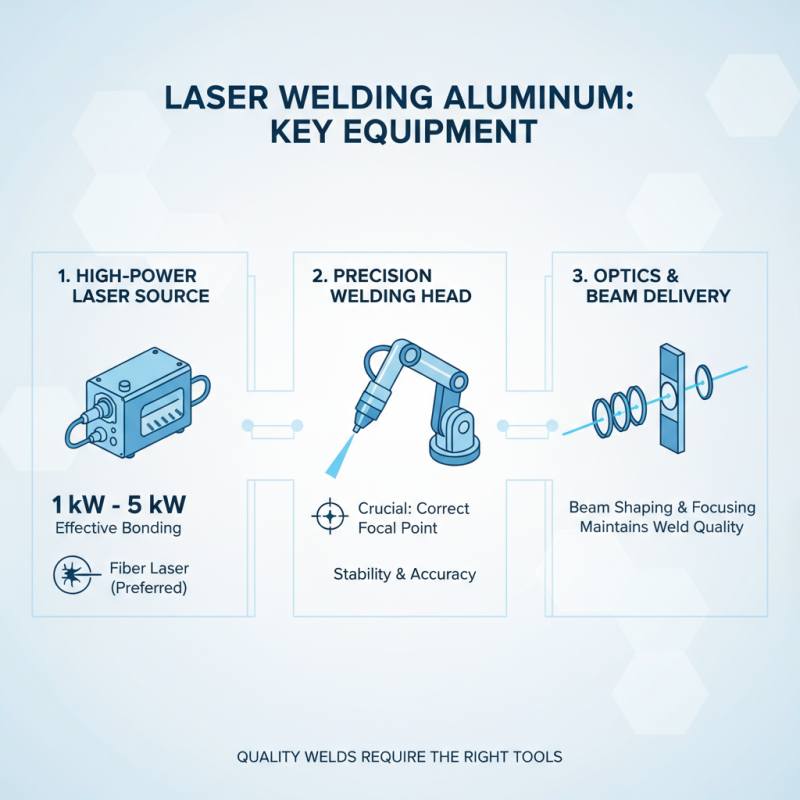 LASER WELDING ALUMINUM: KEY EQUIPMENT

1. HIGH-POWER LASER SOURCE

1 kW - 5 kW
Effective Bonding

Fiber Laser (Preferred)

2. PRECISION WELDING HEAD

Crucial: Correct Focal Point

Stability & Accuracy

3. OPTICS & BEAM DELIVERY

Beam Shaping & Focusing Maintains Weld Quality

QUALITY WELDS REQUIRE THE RIGHT TOOLS