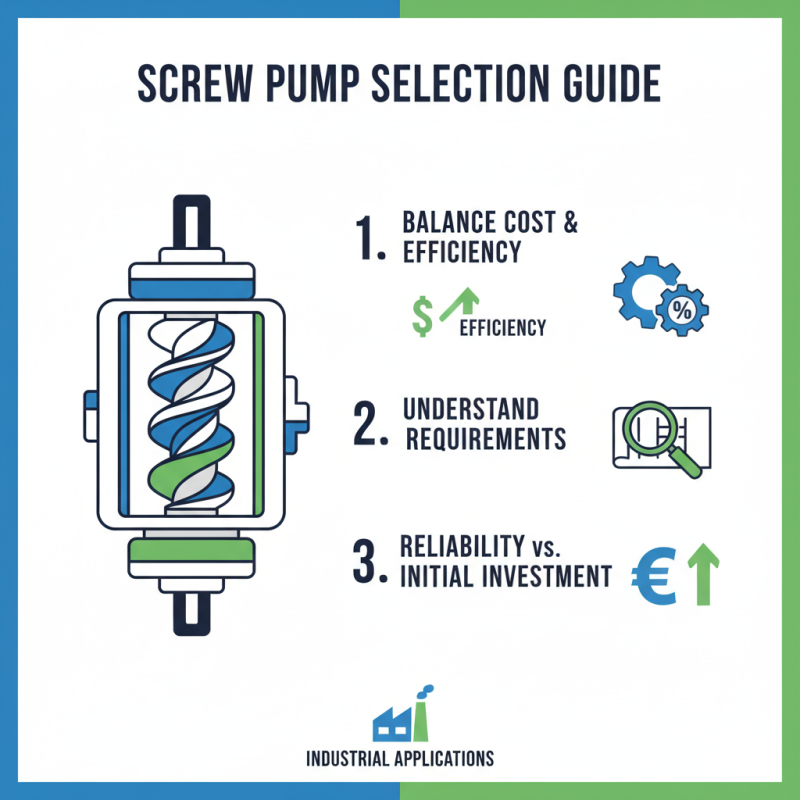 SCREW PUMP SELECTION GUIDE

1. BALANCE COST & EFFICIENCY

$ EFFICIENCY

%

2. UNDERSTAND REQUIREMENTS

3. RELIABILITY vs. INITIAL INVESTMENT

€

INDUSTRIAL APPLICATIONS