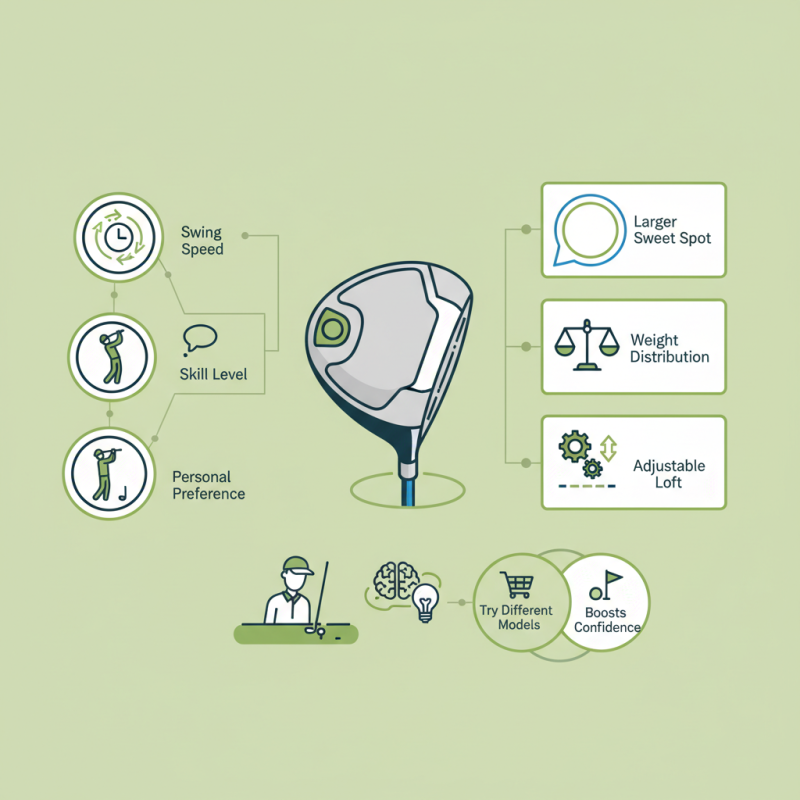 Swing Speed

Skill Level

Personal Preference

Larger Sweet Spot

Weight Distribution

Adjustable Loft

Try Different Models

Boosts Confidence