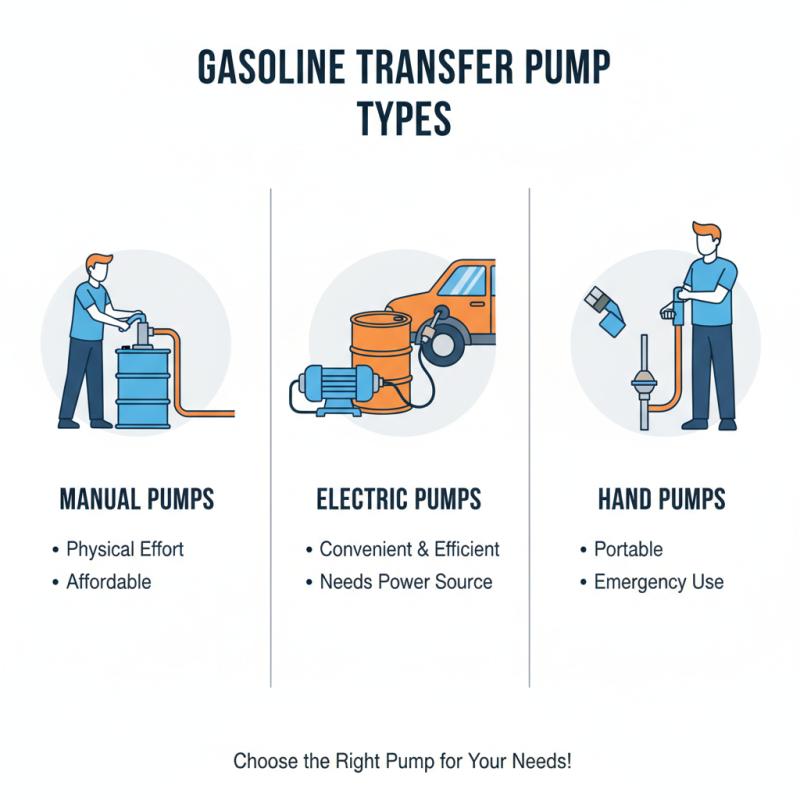 GASOLINE TRANSFER PUMP TYPES

MANUAL PUMPS

• Physical Effort
• Affordable

ELECTRIC PUMPS

• Convenient & Efficient
• Needs Power Source

HAND PUMPS

• Portable
• Emergency Use

Choose the Right Pump for Your Needs!