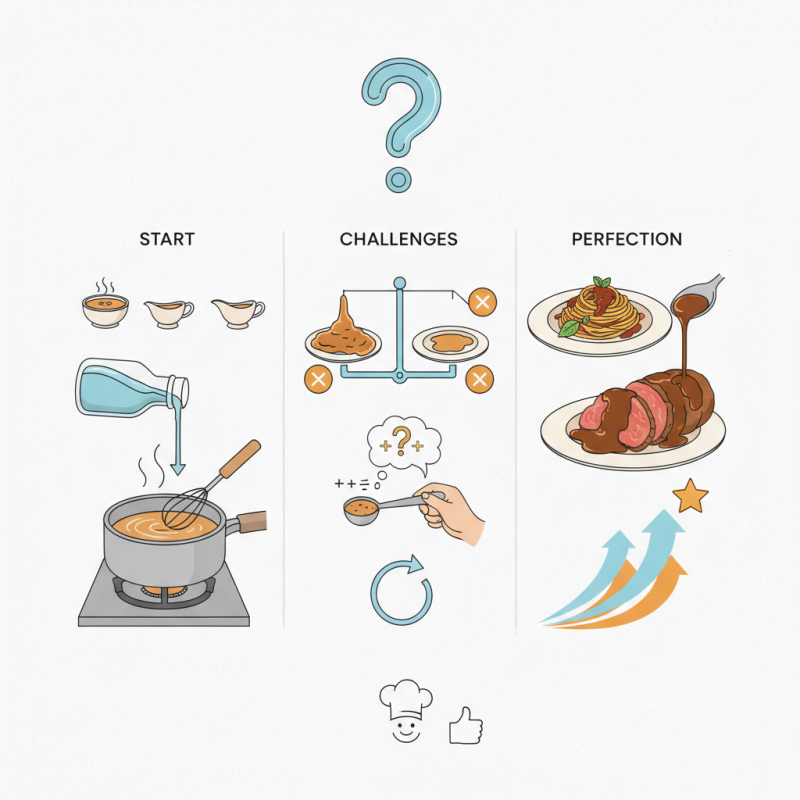 ?

START

CHALLENGES

PERFECTION

+?+

++=