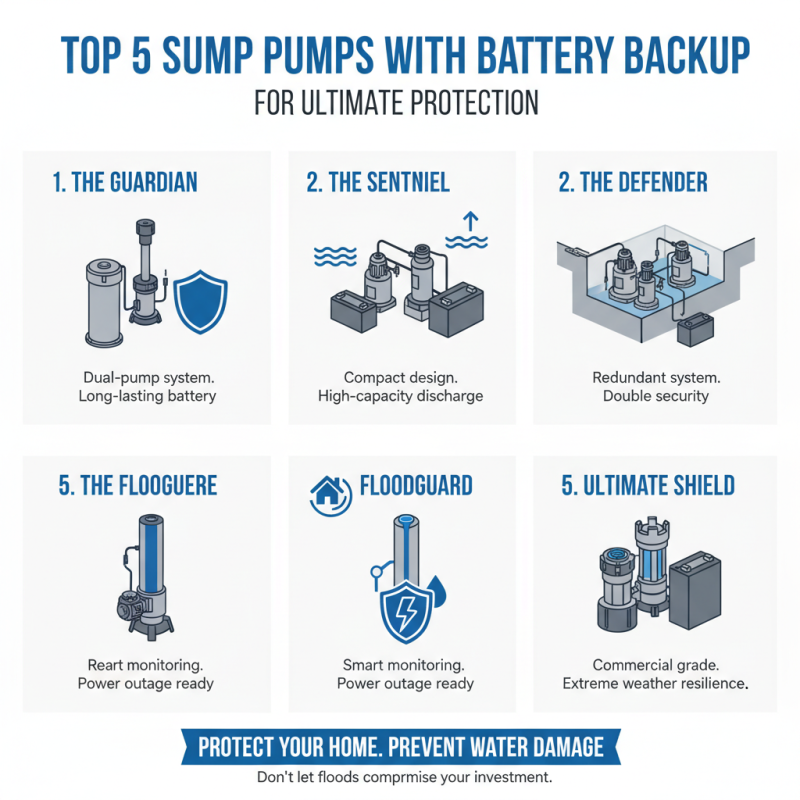 TOP 5 SUMP PUMPS WITH BATTERY BACKUP
FOR ULTIMATE PROTECTION

1. THE GUARDIAN

Dual-pump system. Long-lasting battery

2. THE SENTNIEL

Compact design. High-capacity discharge

2. THE DEFENDER

Redundant system. Double security

5. THE FLOOGUERE

Reart monitoring. Power outage ready

FLOODGUARD

Smart monitoring. Power outage ready

5. ULTIMATE SHIELD

Commercial grade. Extreme weather resilience.

PROTECT YOUR HOME. PREVENT WATER DAMAGE
Don't let floods comprmise your investment.