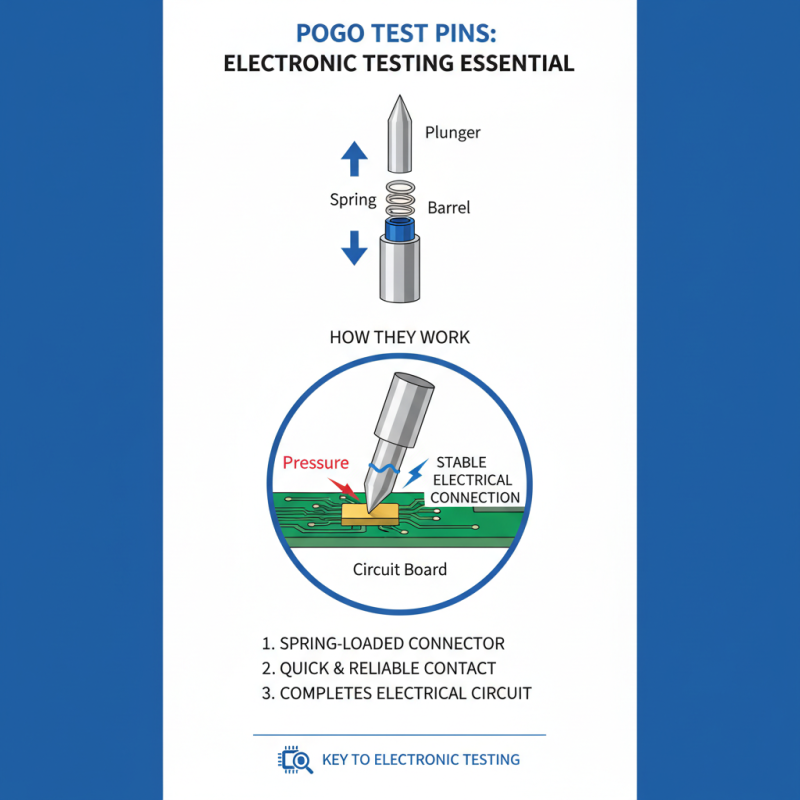 POGO TEST PINS:
ELECTRONIC TESTING ESSENTIAL

Plunger

Spring

Barrel

HOW THEY WORK

Pressure

STABLE ELECTRICAL CONNECTION

Circuit Board

1. SPRING-LOADED CONNECTOR
2. QUICK & RELIABLE CONTACT
3. COMPLETES ELECTRICAL CIRCUIT

KEY TO ELECTRONIC TESTING