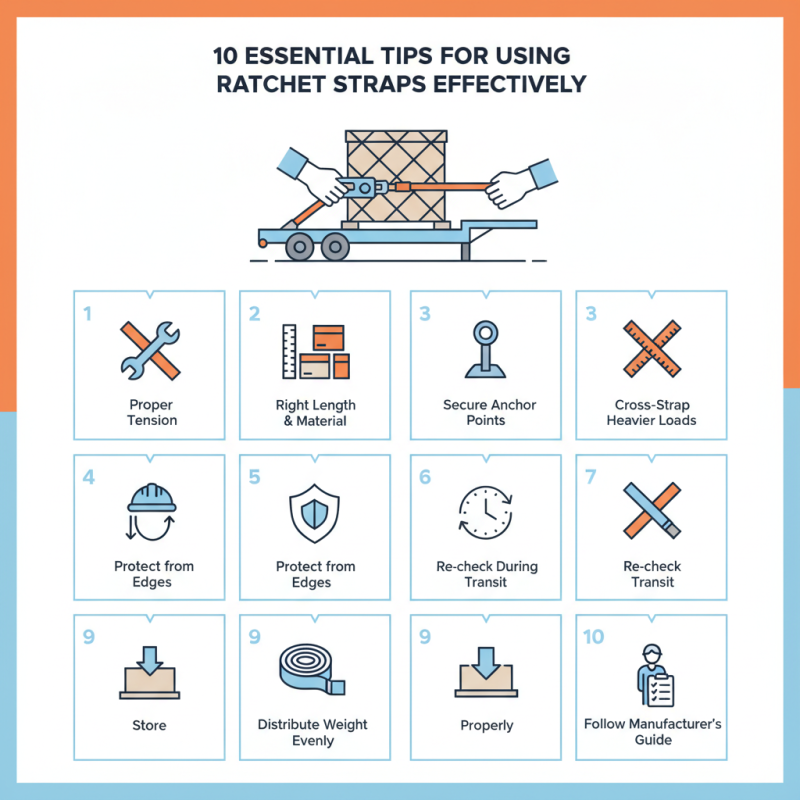 10 ESSENTIAL TIPS FOR USING RATCHET STRAPS EFFECTIVELY

1
Proper Tension

2
Right Length & Material

3
Secure Anchor Points

3
Cross-Strap Heavier Loads

4
Protect from Edges

5
Protect from Edges

6
Re-check During Transit

7
Re-check Transit

9
Store

9
Distribute Weight Evenly

9
Properly

10
Follow Manufacturer's Guide