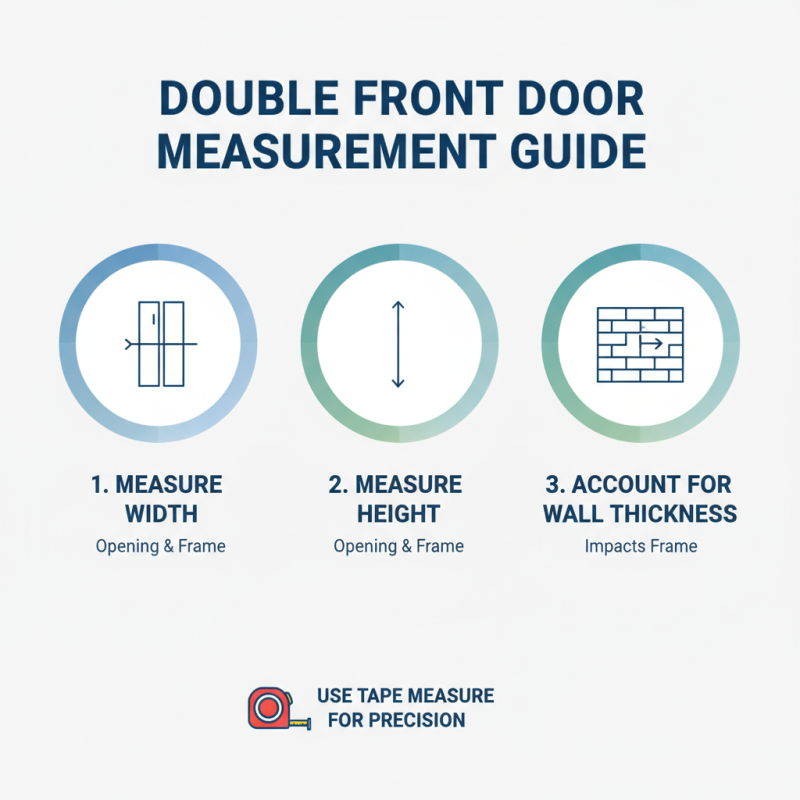 DOUBLE FRONT DOOR MEASUREMENT GUIDE

1. MEASURE WIDTH
Opening & Frame

2. MEASURE HEIGHT
Opening & Frame

3. ACCOUNT FOR WALL THICKNESS
Impacts Frame

USE TAPE MEASURE FOR PRECISION