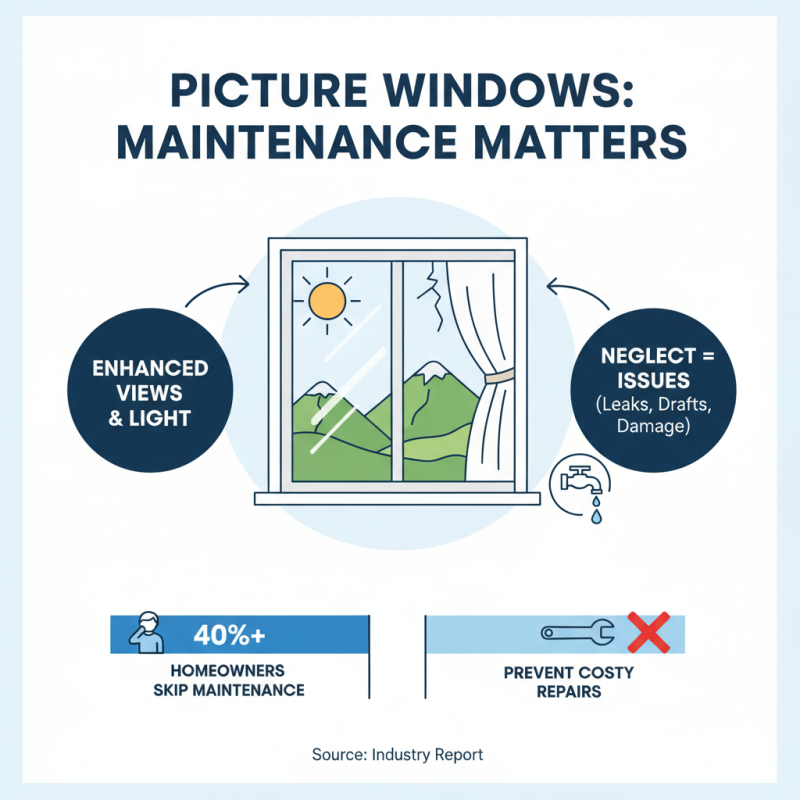 PICTURE WINDOWS: MAINTENANCE MATTERS

ENHANCED VIEWS & LIGHT

NEGLECT = ISSUES (Leaks, Drafts, Damage)

40%+

HOMEOWNERS SKIP MAINTENANCE

PREVENT COSTY REPAIRS

Source: Industry Report