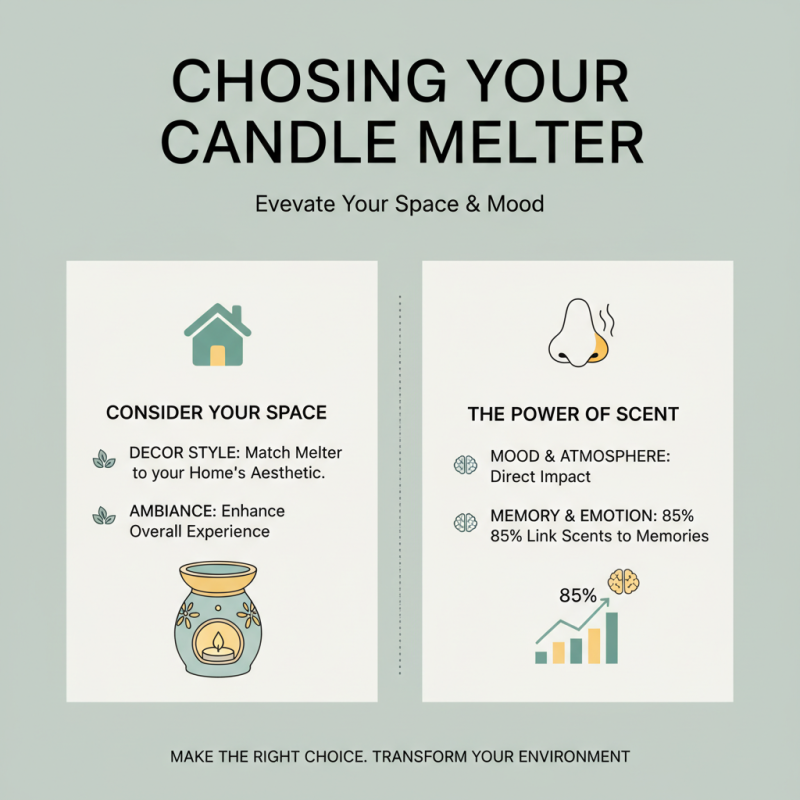 CHOSING YOUR CANDLE MELTER

Evevate Your Space & Mood

CONSIDER YOUR SPACE

DECOR STYLE: Match Melter to your Home's Aesthetic.

AMBIANCE: Enhance Overall Experience

THE POWER OF SCENT

MOOD & ATMOSPHERE: Direct Impact

MEMORY & EMOTION: 85% 85% Link Scents to Memories

85%

MAKE THE RIGHT CHOICE. TRANSFORM YOUR ENVIRONMENT