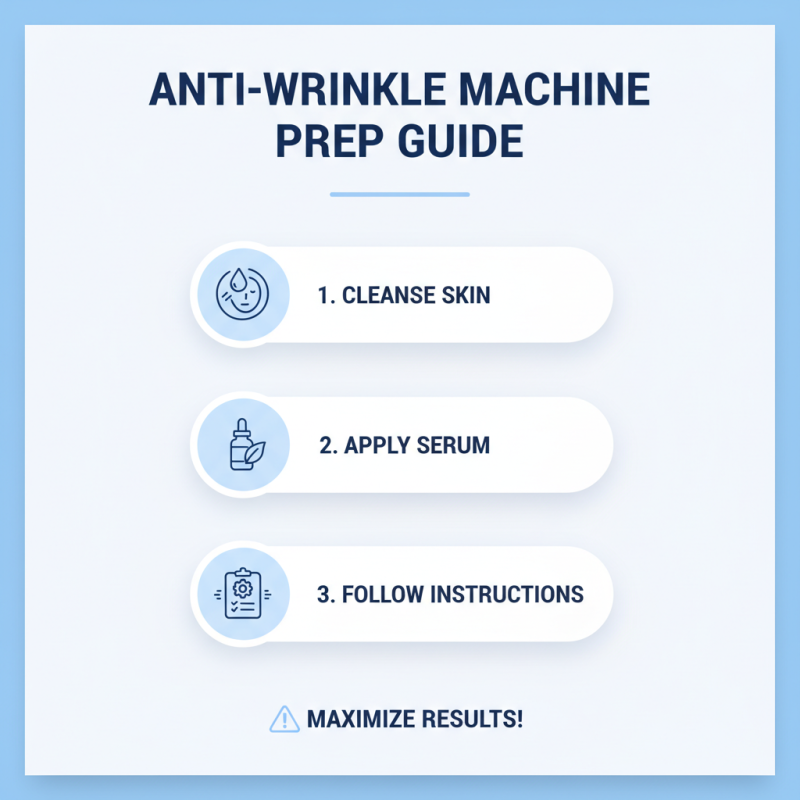 ANTI-WRINKLE MACHINE PREP GUIDE

1. CLEANSE SKIN

2. APPLY SERUM

3. FOLLOW INSTRUCTIONS

MAXIMIZE RESULTS!