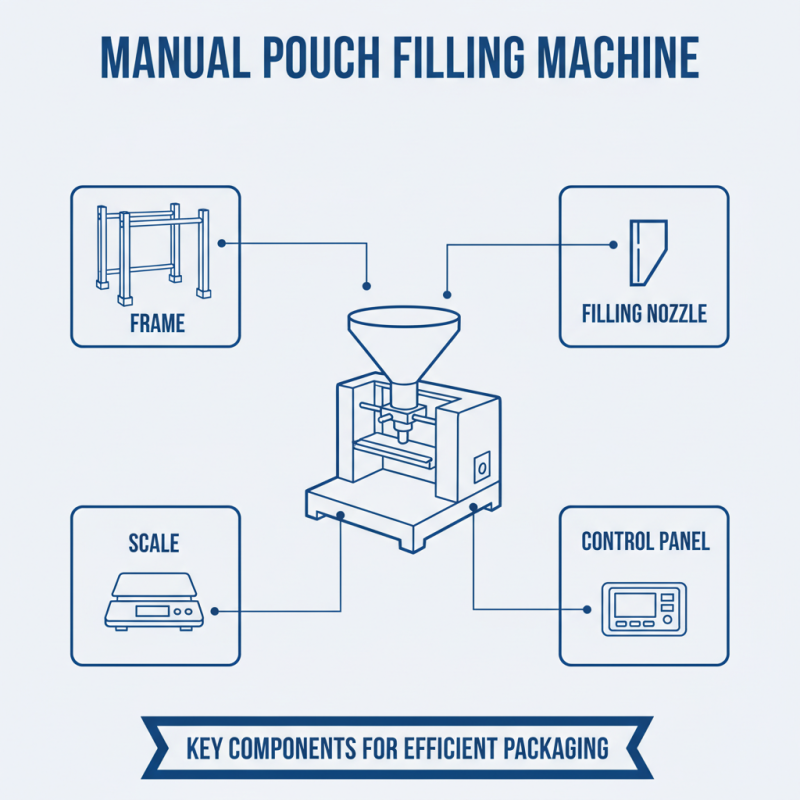 MANUAL POUCH FILLING MACHINE

FRAME

FILLING NOZZLE

SCALE

CONTROL PANEL

KEY COMPONENTS FOR EFFICIENT PACKAGING