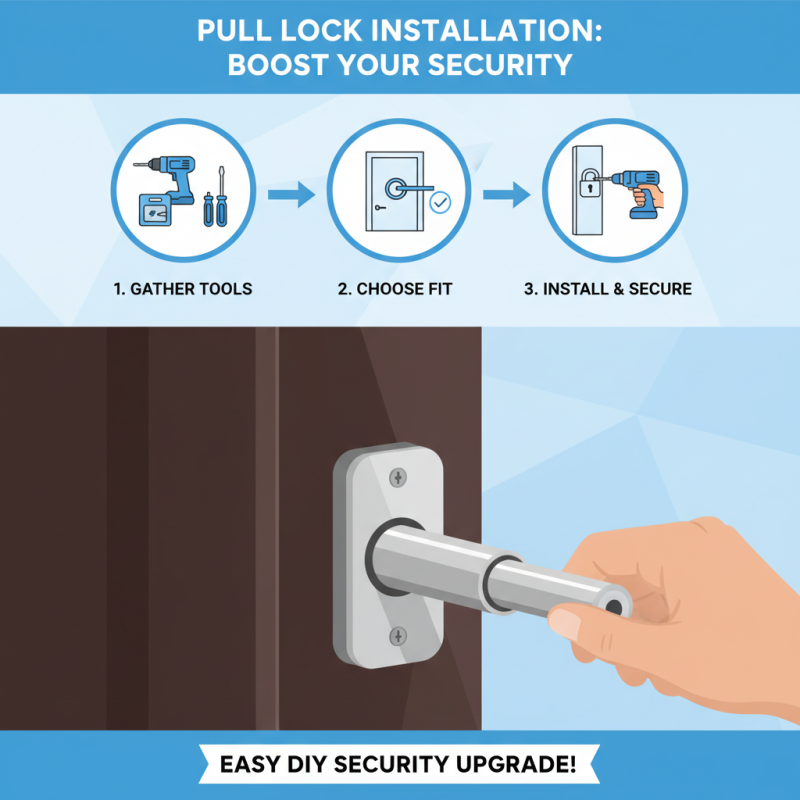 PULL LOCK INSTALLATION: BOOST YOUR SECURITY

1. GATHER TOOLS

2. CHOOSE FIT

3. INSTALL & SECURE

EASY DIY SECURITY UPGRADE!