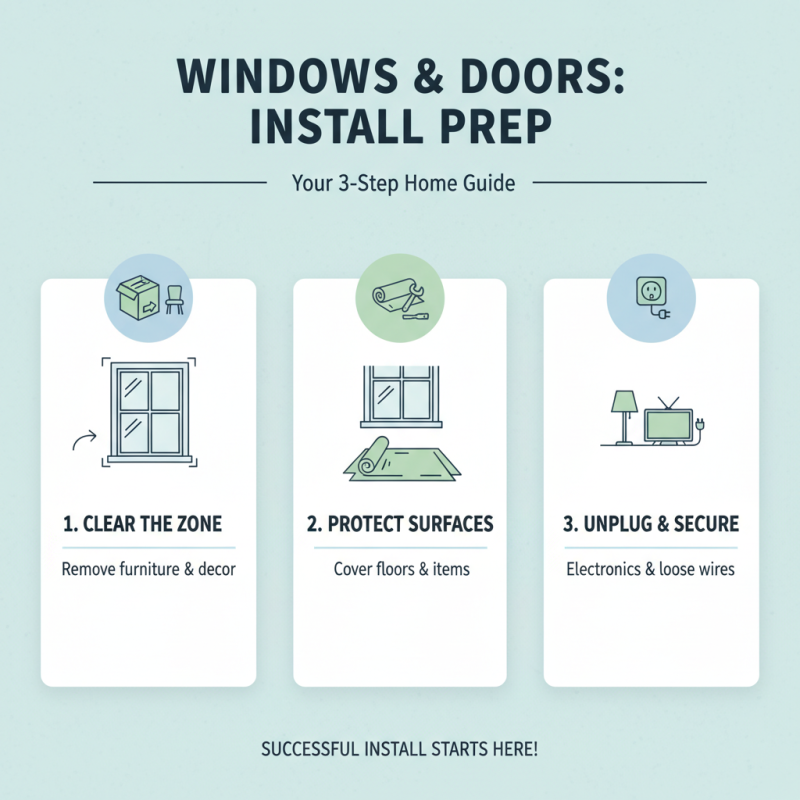 WINDOWS & DOORS: INSTALL PREP

Your 3-Step Home Guide

1. CLEAR THE ZONE

Remove furniture & decor

2. PROTECT SURFACES

Cover floors & items

3. UNPLUG & SECURE

Electronics & loose wires

SUCCESSFUL INSTALL STARTS HERE!