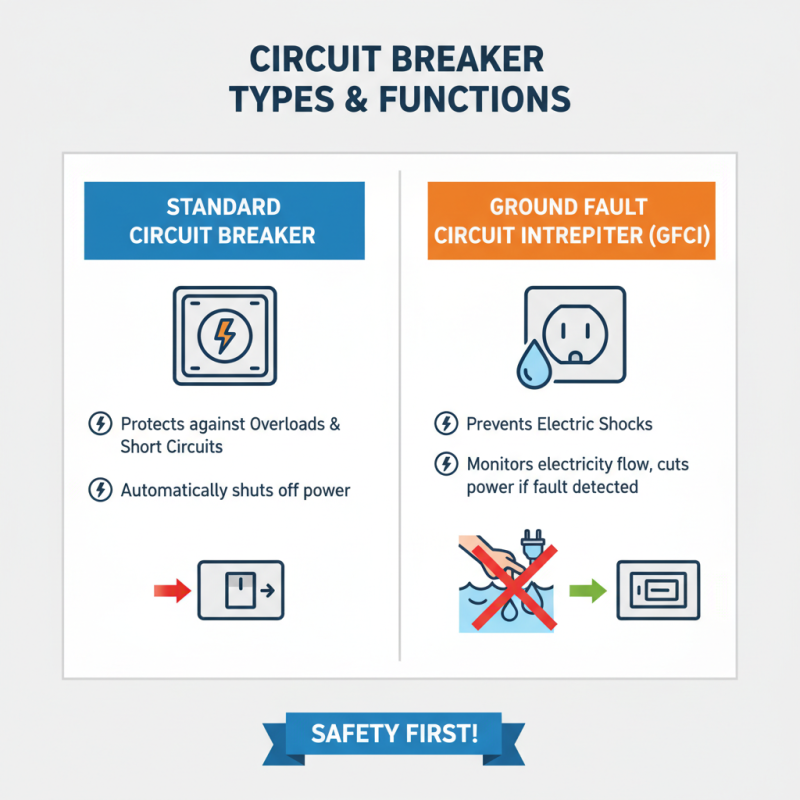 CIRCUIT BREAKER
TYPES & FUNCTIONS

STANDARD
CIRCUIT BREAKER

Protects against Overloads & Short Circuits

Automatically shuts off power

GROUND FAULT
CIRCUIT INTREPITER (GFCI)

Prevents Electric Shocks

Monitors electricity flow, cuts power if fault detected

SAFETY FIRST!