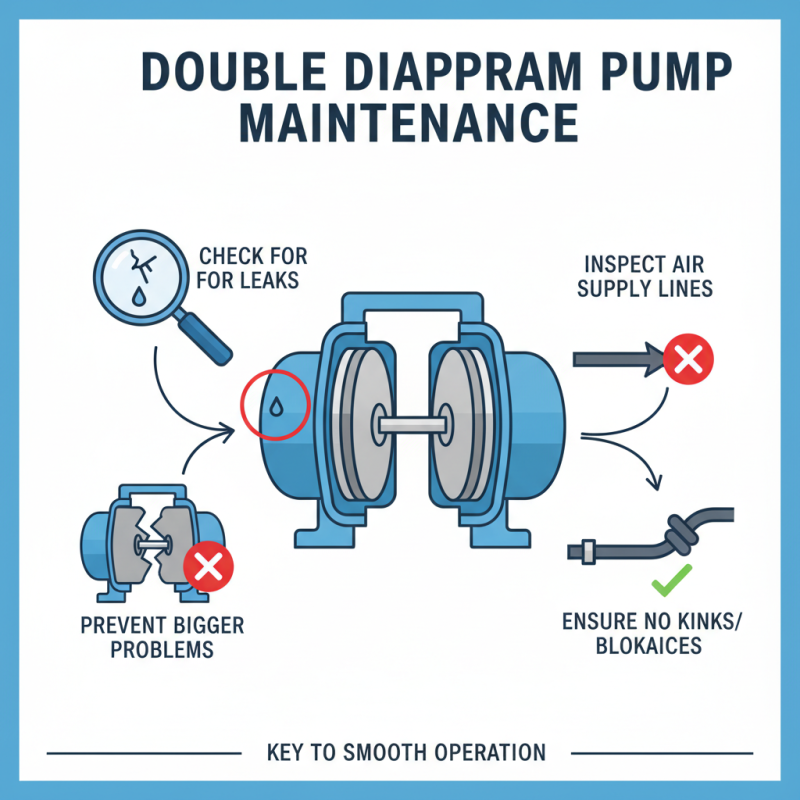 DOUBLE DIAPPRAM PUMP MAINTENANCE

CHECK FOR FOR LEAKS

INSPECT AIR SUPPLY LINES

PREVENT BIGGER PROBLEMS

ENSURE NO KINKS/ BLOKAICES

KEY TO SMOOTH OPERATION